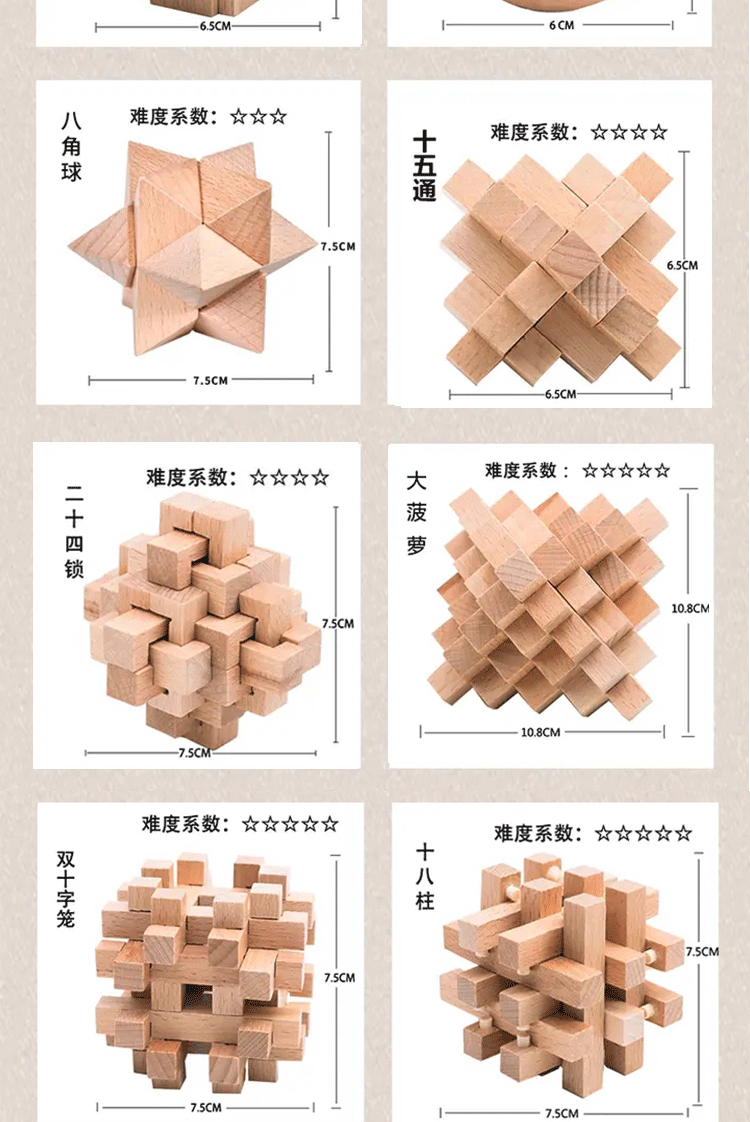 6.5CM

6 CM

八角球
难度系数：☆☆☆
7.5CM
7.5CM

十五通
难度系数：☆☆☆☆
6.5CM
6.5CM

二十四锁
难度系数：☆☆☆☆
7.5CM
7.5CM

大菠萝
难度系数：☆☆☆☆☆
10.8CM
10.8CM

双十字笼
难度系数：☆☆☆☆☆
7.5CM
7.5CM

十八柱
难度系数：☆☆☆☆☆
7.5CM
7.5CM