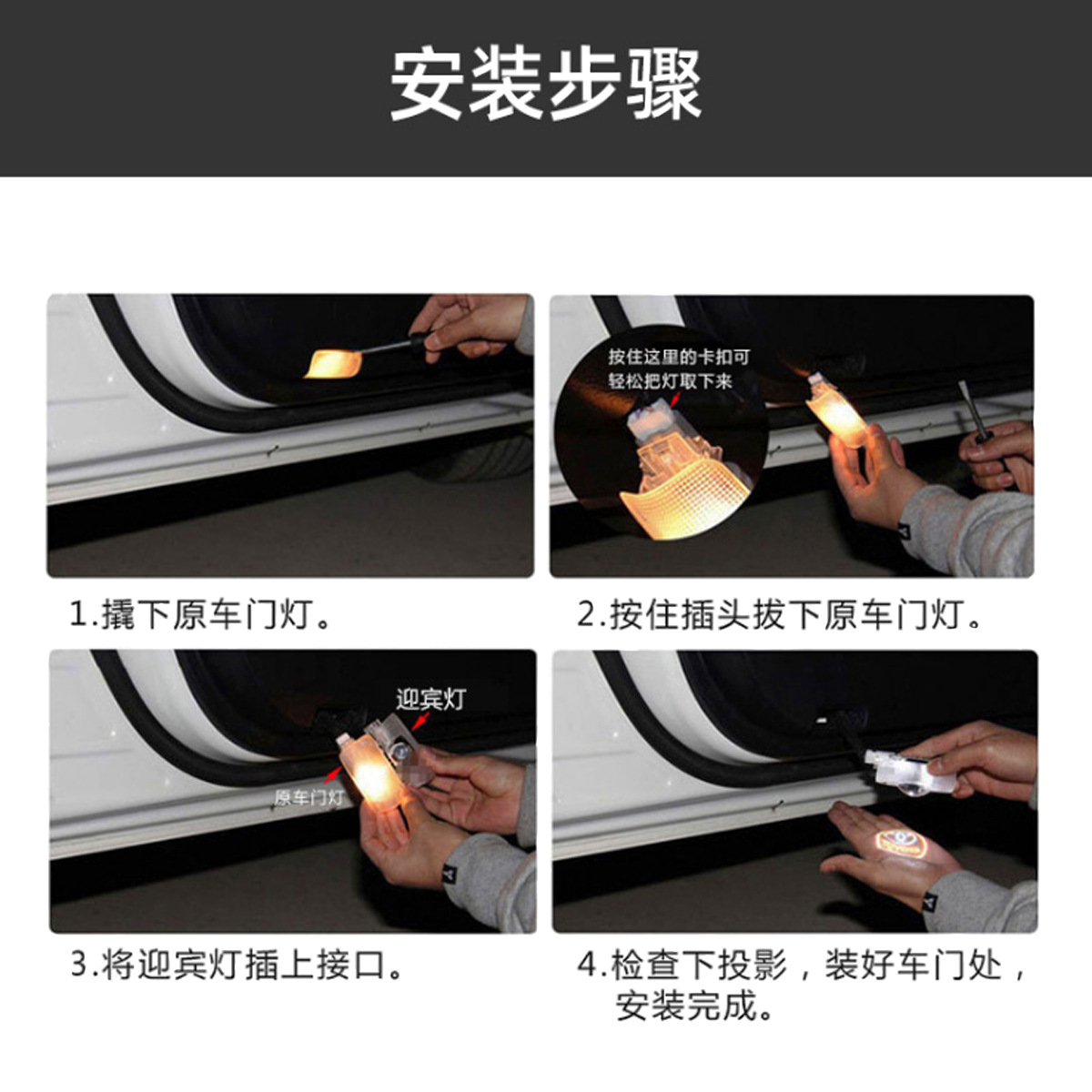 安装步骤

1.撬下原车门灯。

按住这里的卡扣可轻松把灯取下来

2.按住插头拔下原车门灯。

迎宾灯

原车门灯

3.将迎宾灯插上接口。

4.检查下投影，装好车门处，安装完成。