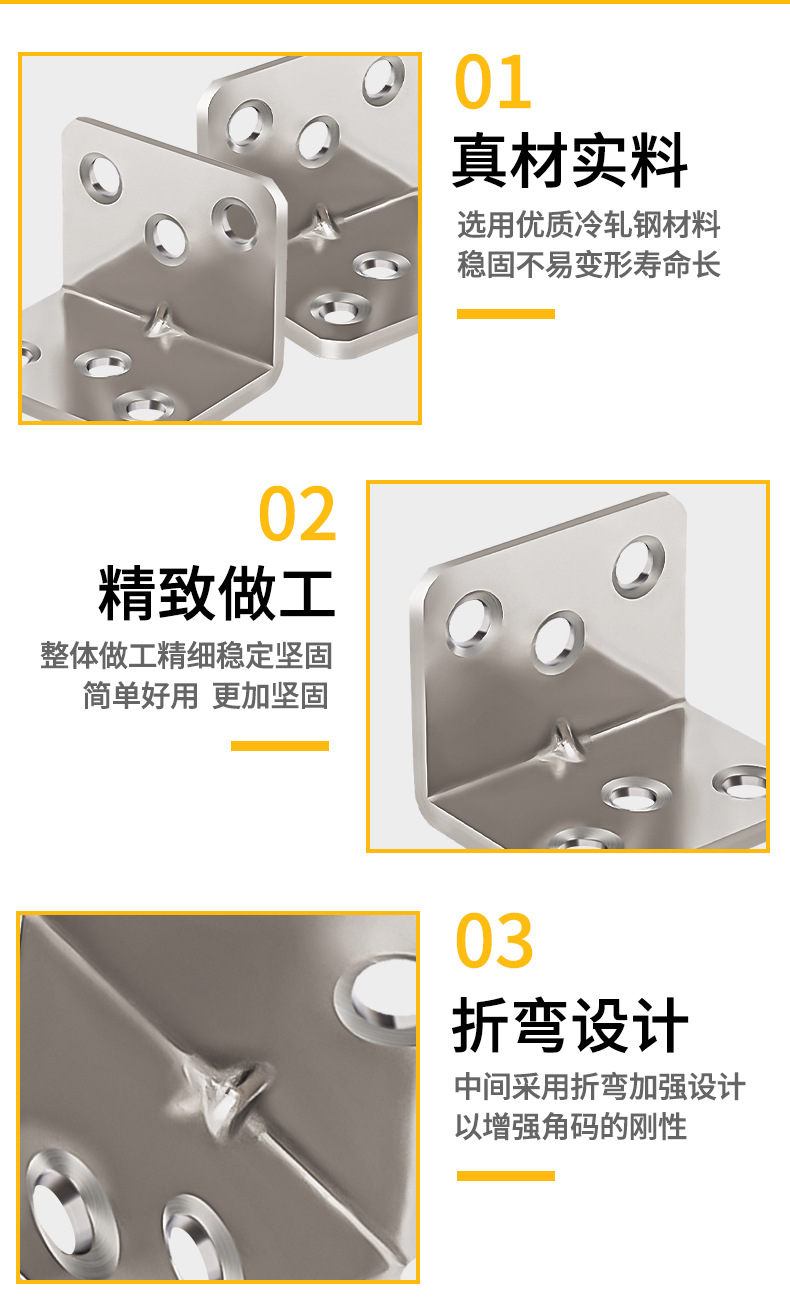 01
真材实料
选用优质冷轧钢材料
稳固不易变形寿命长

02
精致做工
整体做工精细稳定坚固
简单好用 更加坚固

03
折弯设计
中间采用折弯加强设计
以增强角码的刚性