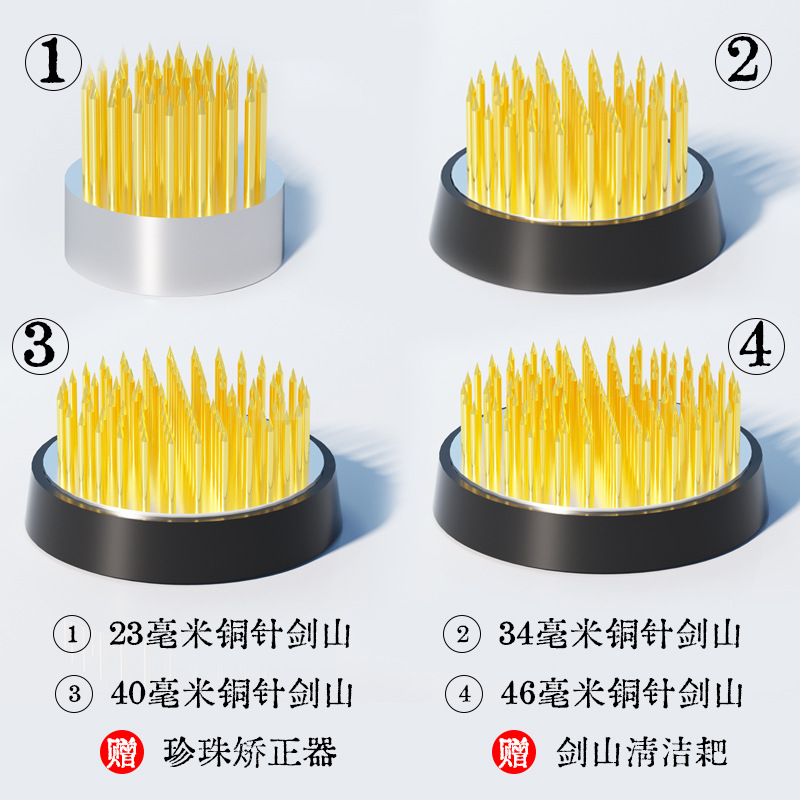 ①
②
③
④
① 23毫米铜针剑山
② 34毫米铜针剑山
③ 40毫米铜针剑山
④ 46毫米铜针剑山
赠 珍珠矫正器
赠 剑山清洁耙