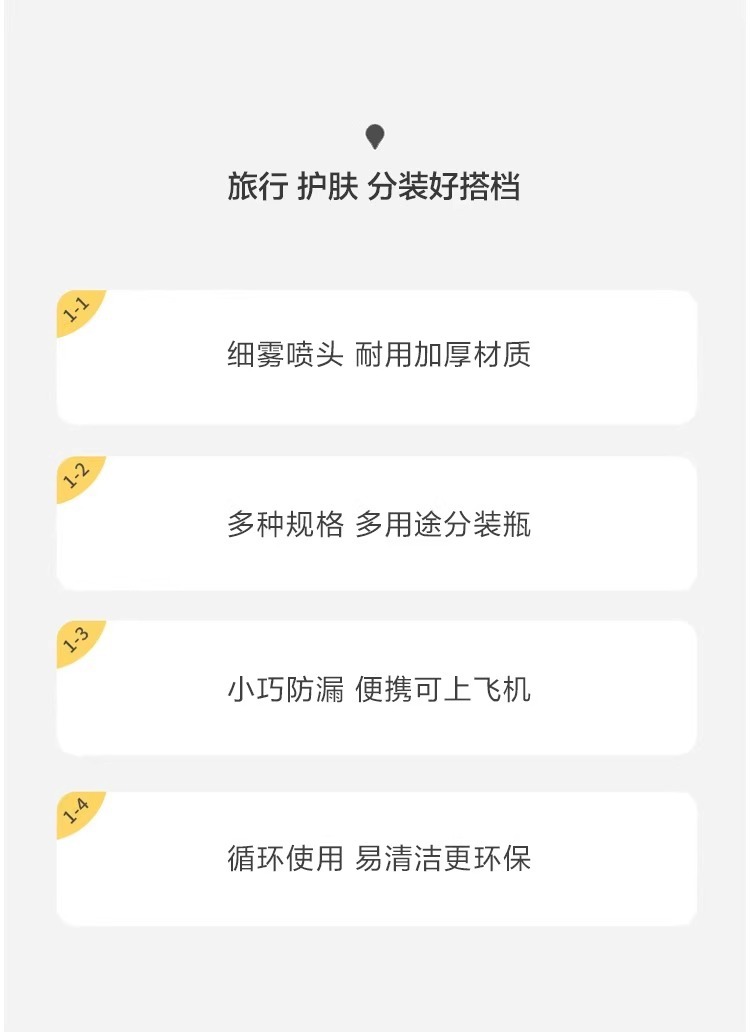 旅行 护肤 分装好搭档

1-1

细雾喷头 耐用加厚材质

1-2

多种规格 多用途分装瓶

1-3

小巧防漏 便携可上飞机

1-4

循环使用 易清洁更环保