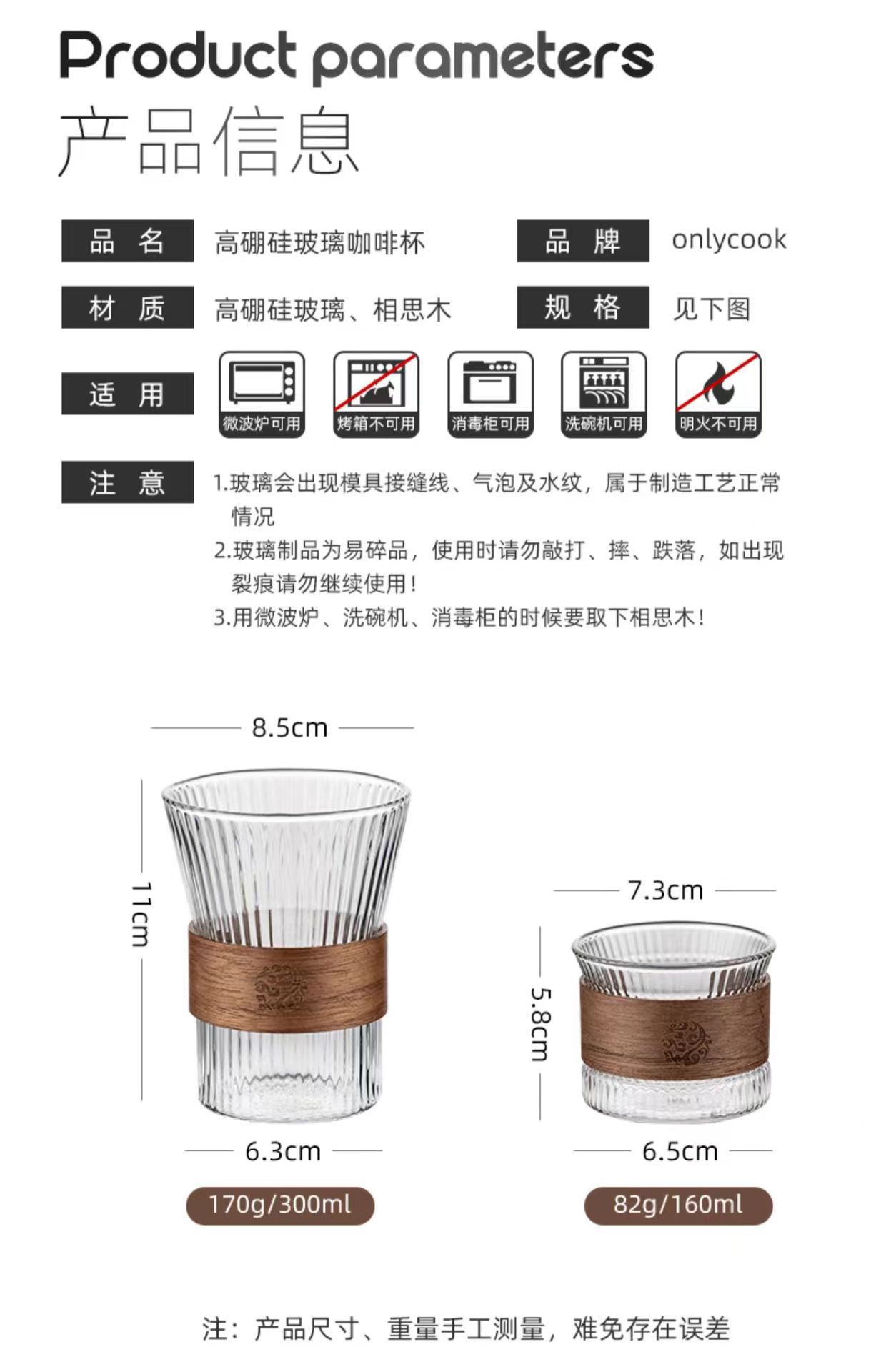 Product parameters
产品信息

品 名 高硼硅玻璃咖啡杯 品 牌 onlycook

材 质 高硼硅玻璃、相思木 规 格 见下图

适 用 微波炉可用 烤箱不可用 消毒柜可用 洗碗机可用 明火不可用

注 意 1.玻璃会出现模具接缝线、气泡及水纹，属于制造工艺正常情况
2.玻璃制品为易碎品，使用时请勿敲打、摔、跌落，如出现裂痕请勿继续使用！
3.用微波炉、洗碗机、消毒柜的时候要取下相思木！

8.5cm
11cm
6.3cm
170g/300ml

7.3cm
5.8cm
6.5cm
82g/160ml

注：产品尺寸、重量手工测量，难免存在误差