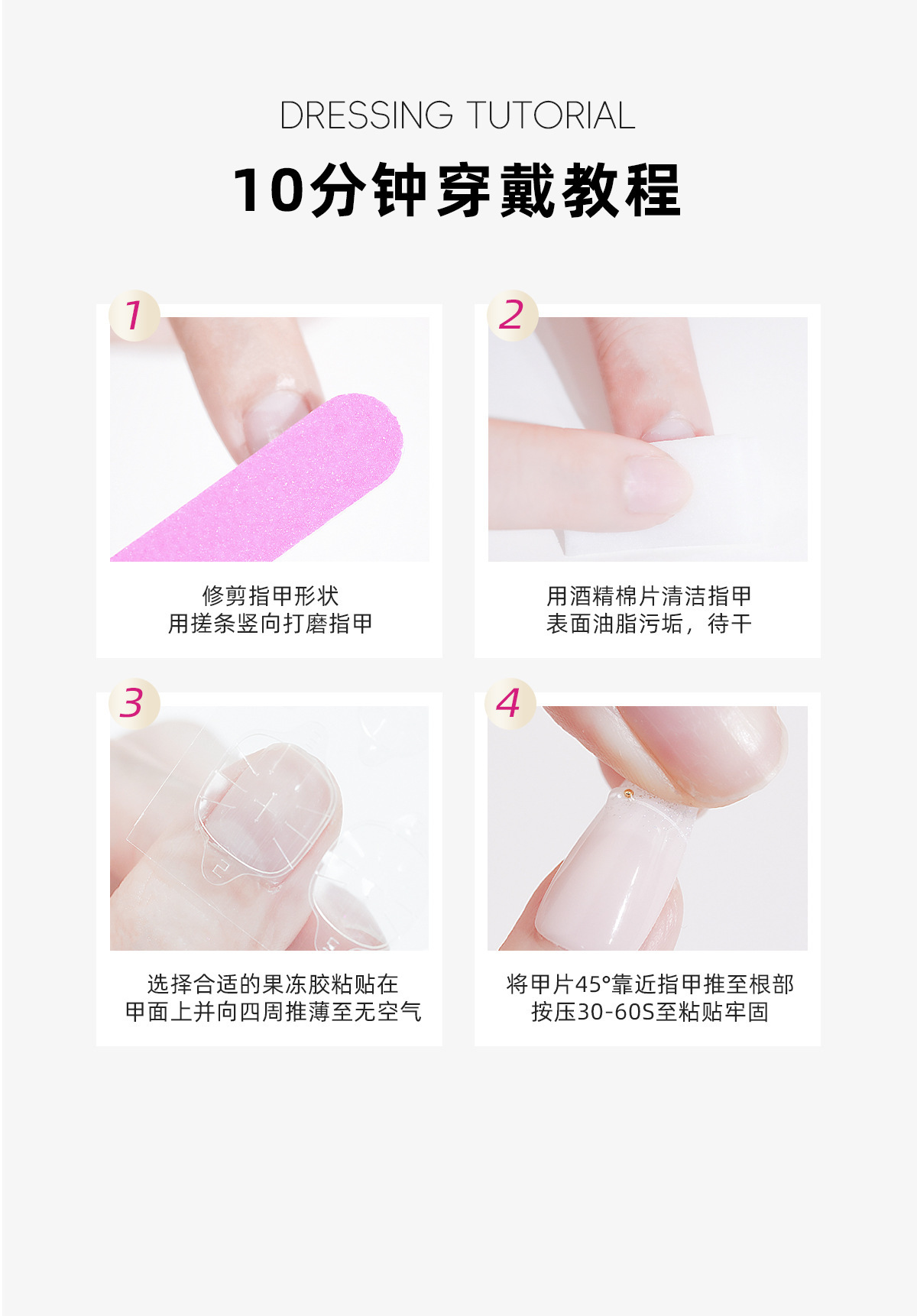 DRESSING TUTORIAL

10分钟穿戴教程

1

修剪指甲形状
用搓条竖向打磨指甲

2

用酒精棉片清洁指甲
表面油脂污垢，待干

3

选择合适的果冻胶粘贴在
甲面上并向四周推薄至无空气

4

将甲片45°靠近指甲推至根部
按压30-60S至粘贴牢固