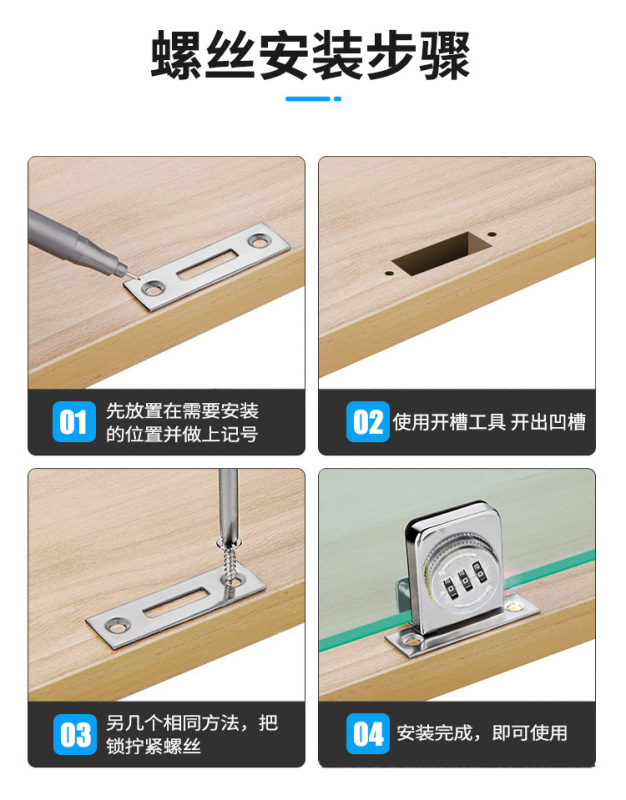 螺丝安装步骤

01 先放置在需要安装的位置并做上记号

02 使用开槽工具 开出凹槽

03 另几个相同方法，把锁拧紧螺丝

04 安装完成，即可使用