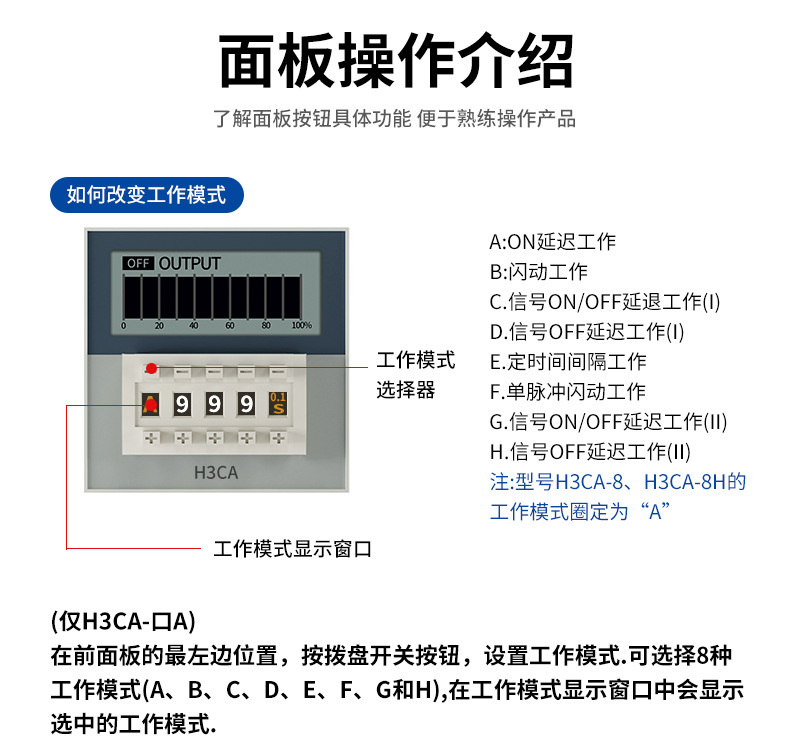 面板操作介绍

了解面板按钮具体功能 便于熟练操作产品

如何改变工作模式

OFF OUTPUT

0 20 40 60 80 100%

A 9 9 9 0.1 S

H3CA

工作模式选择器

工作模式显示窗口

A:ON延迟工作
B:闪动工作
C.信号ON/OFF延退工作(I)
D.信号OFF延迟工作(I)
E.定时间间隔工作
F.单脉冲闪动工作
G.信号ON/OFF延迟工作(II)
H.信号OFF延迟工作(II)
注:型号H3CA-8、H3CA-8H的工作模式圈定为“A”

(仅H3CA-口A)
在前面板的最左边位置，按拨盘开关按钮，设置工作模式.可选择8种工作模式(A、B、C、D、E、F、G和H),在工作模式显示窗口中会显示选中的工作模式.