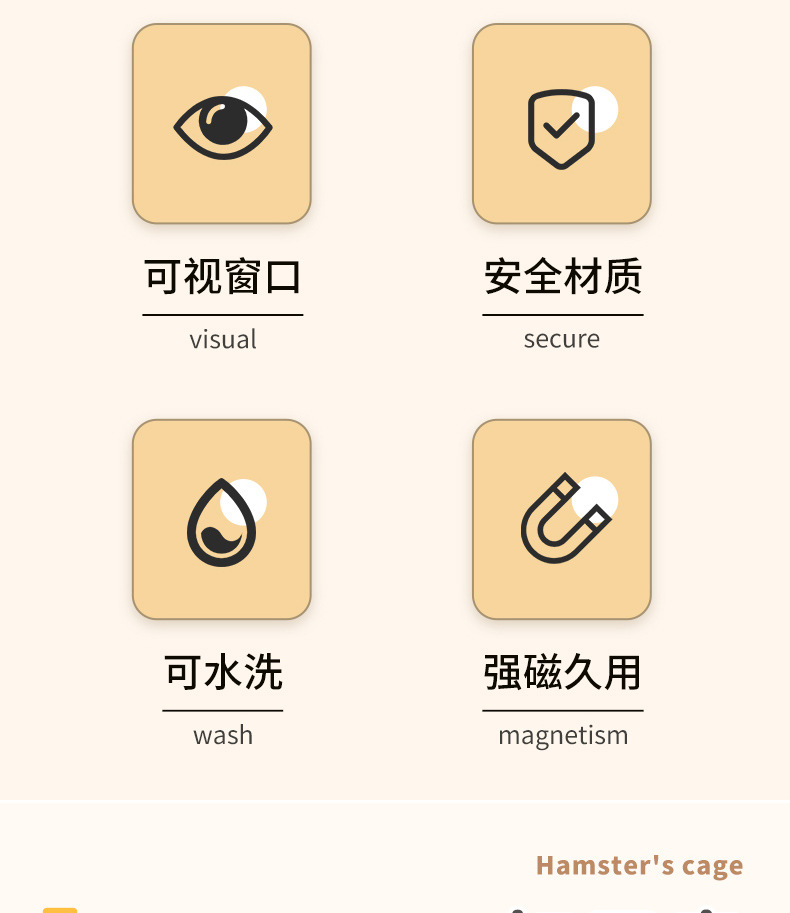 可视窗口
visual

安全材质
secure

可水洗
wash

强磁久用
magnetism

Hamster's cage