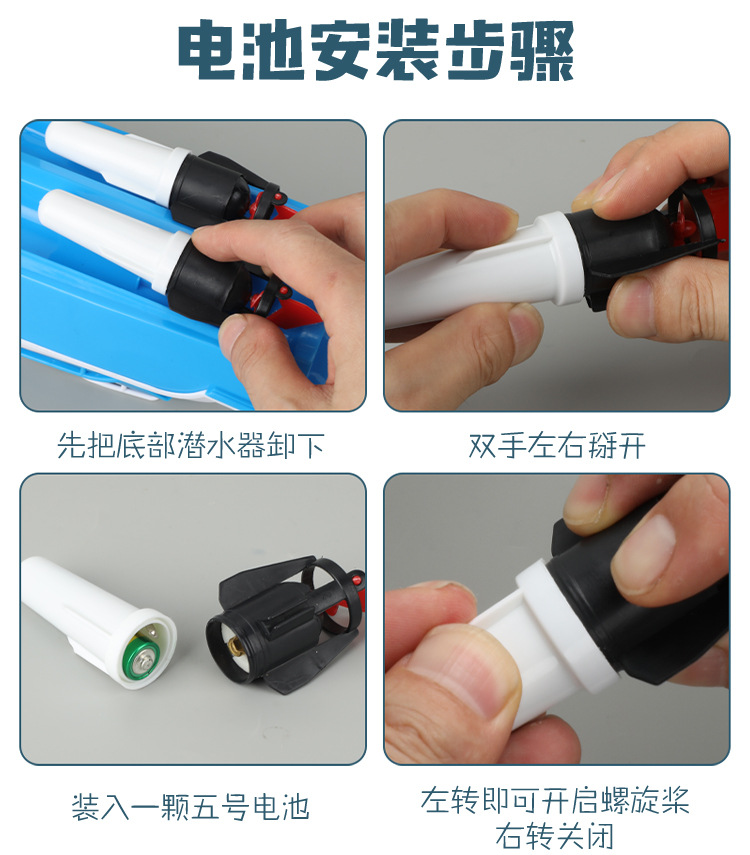 电池安装步骤

先把底部潜水器卸下

双手左右掰开

装入一颗五号电池

左转即可开启螺旋桨
右转关闭