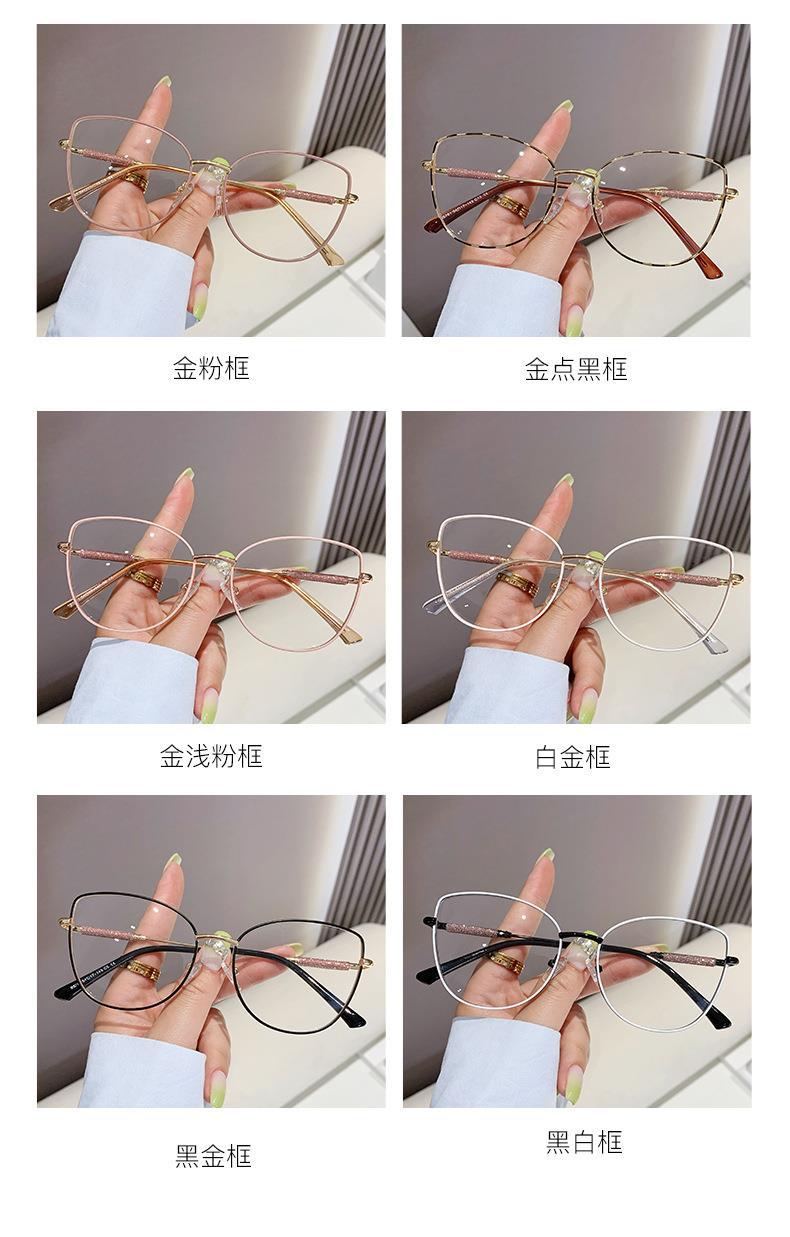 金粉框

金点黑框

金浅粉框

白金框

黑金框

黑白框