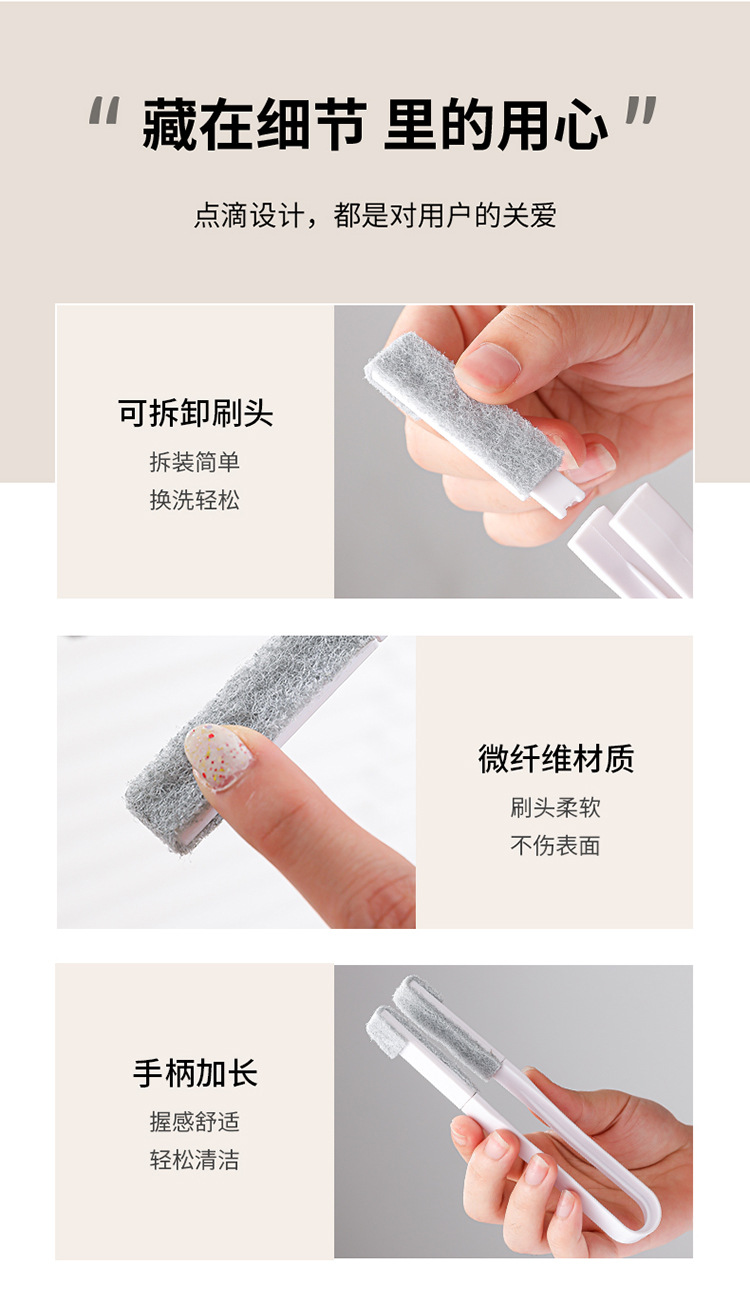 “ 藏在细节 里的用心 ”

点滴设计，都是对用户的关爱

可拆卸刷头

拆装简单
换洗轻松

微纤维材质

刷头柔软
不伤表面

手柄加长

握感舒适
轻松清洁