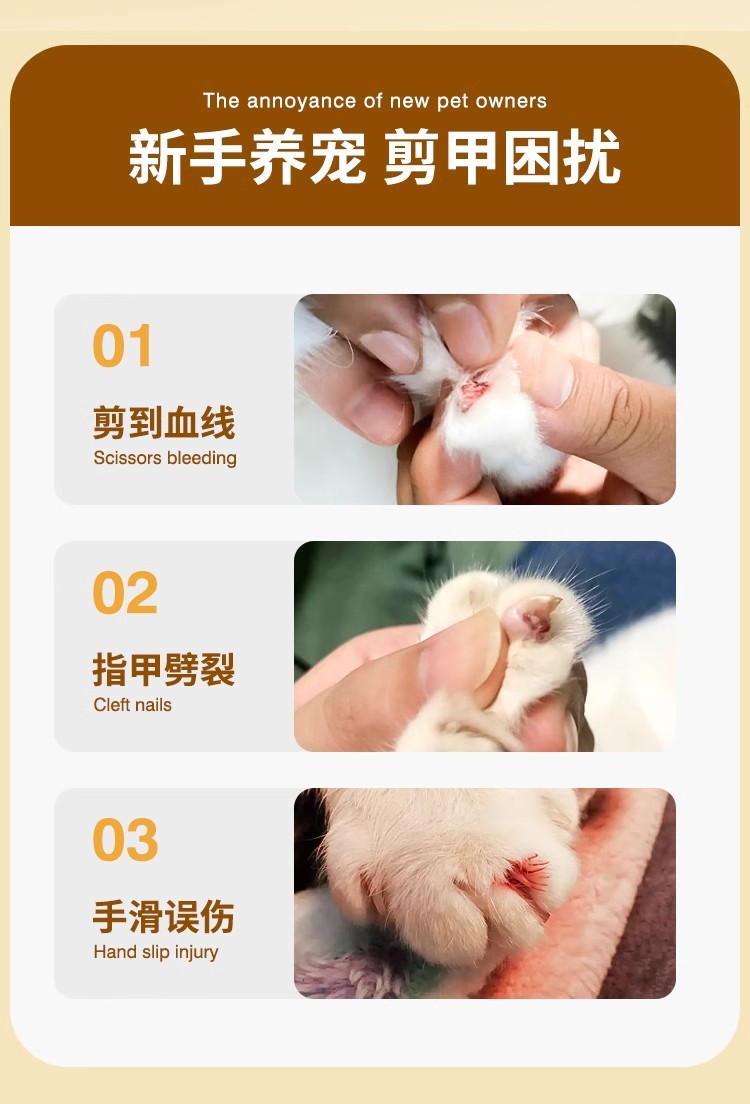 The annoyance of new pet owners

新手养宠 剪甲困扰

01

剪到血线

Scissors bleeding

02

指甲劈裂

Cleft nails

03

手滑误伤

Hand slip injury