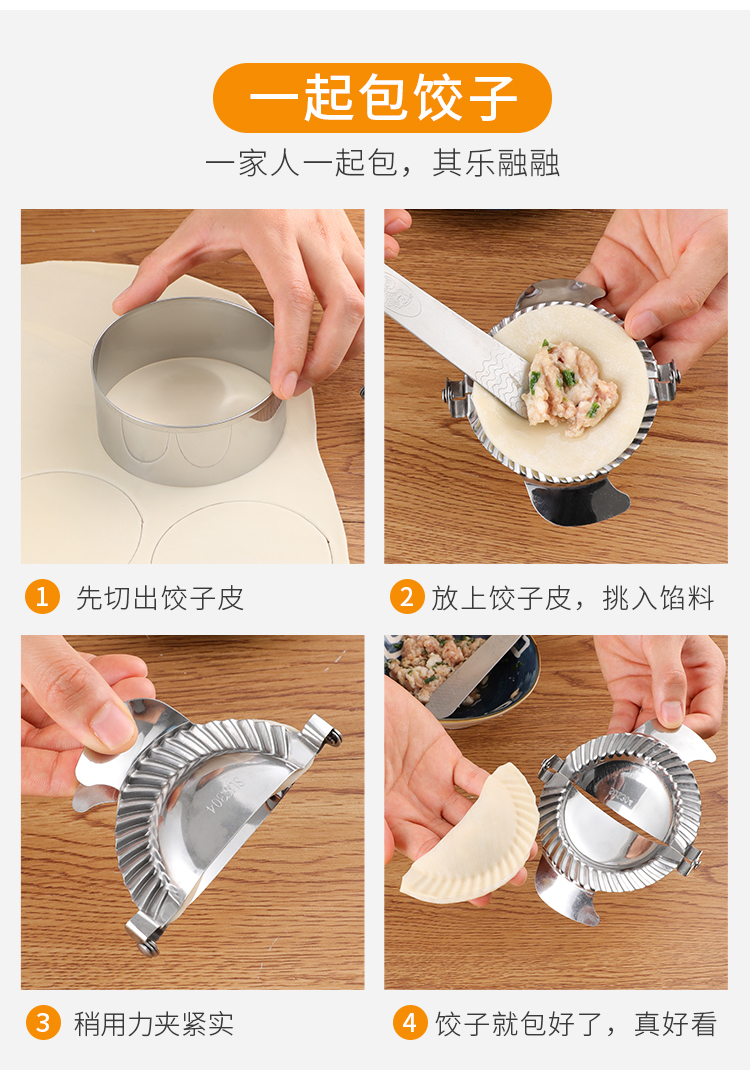 一起包饺子

一家人一起包，其乐融融

1 先切出饺子皮

2 放上饺子皮，挑入馅料

SUS304

3 稍用力夹紧实

4 饺子就包好了，真好看