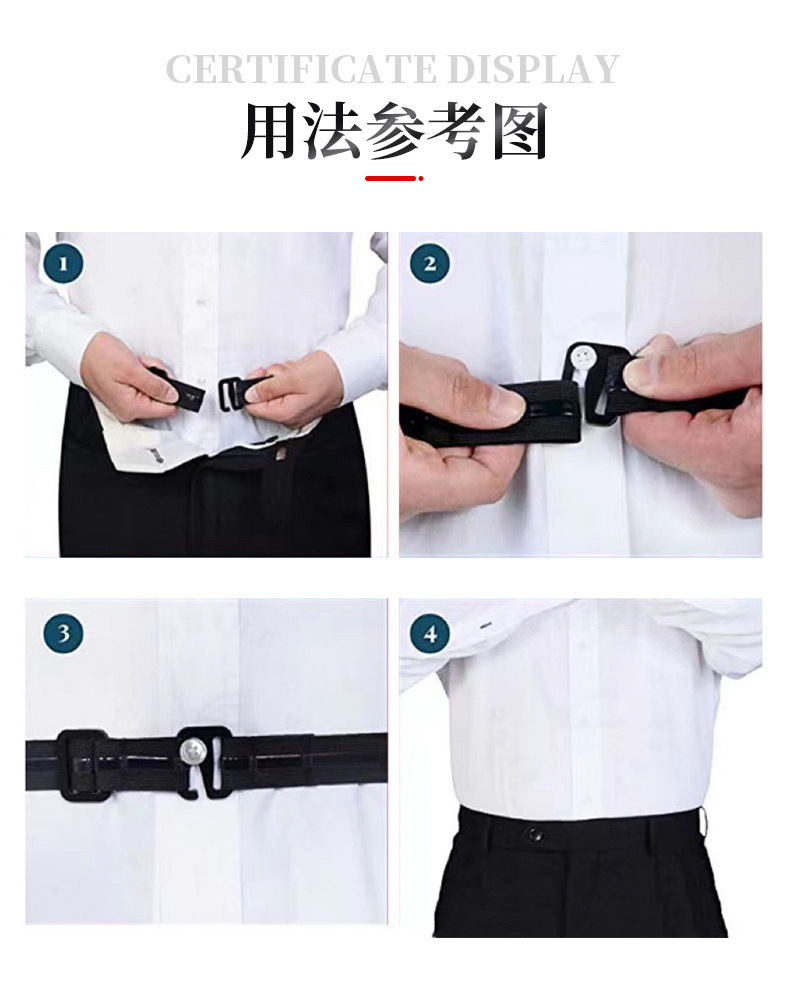 CERTIFICATE DISPLAY
用法参考图

1

2

3

4