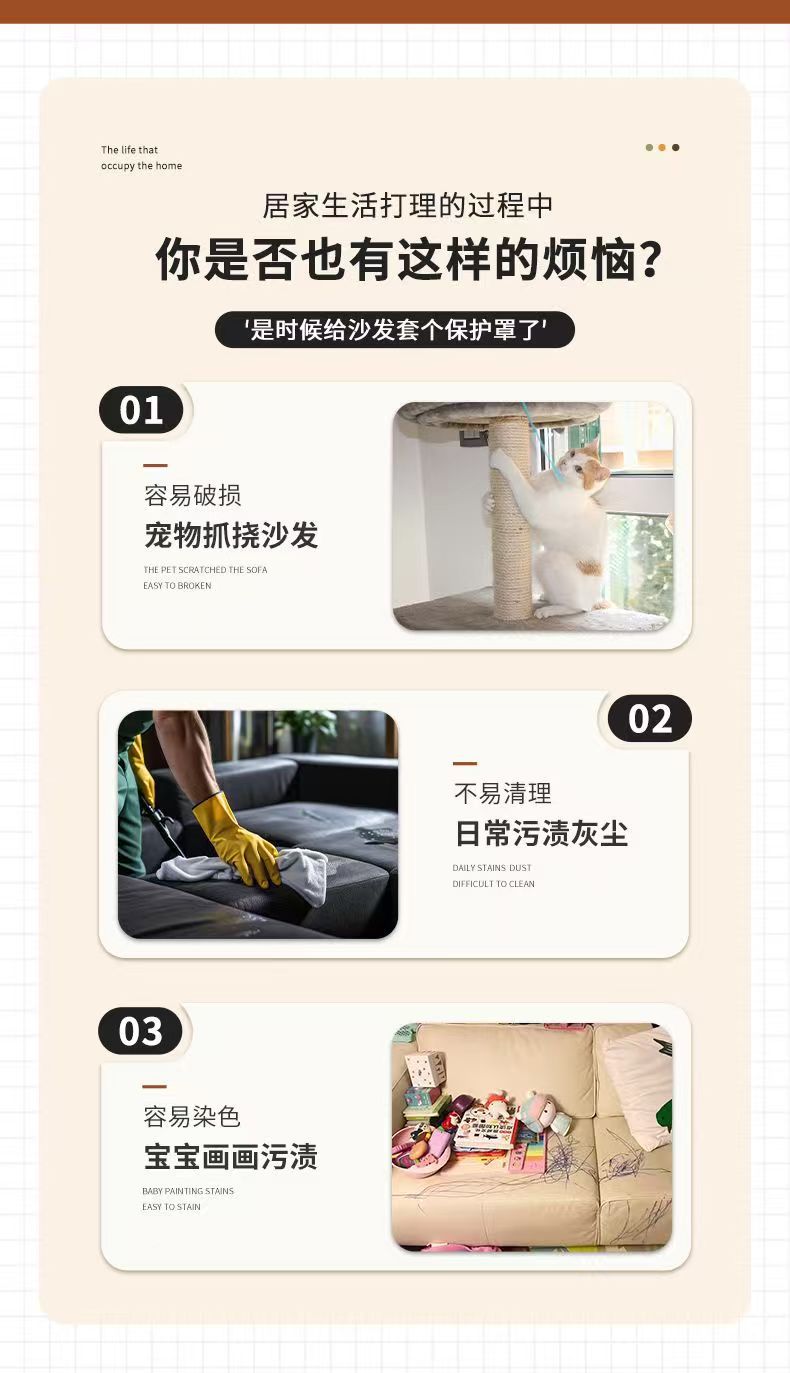 The life that
occupy the home

居家生活打理的过程中

你是否也有这样的烦恼?

'是时候给沙发套个保护罩了'

01

容易破损

宠物抓挠沙发

THE PET SCRATCHED THE SOFA
EASY TO BROKEN

02

不易清理

日常污渍灰尘

DAILY STAINS DUST
DIFFICULT TO CLEAN

03

容易染色

宝宝画画污渍

BABY PAINTING STAINS
EASY TO STAIN