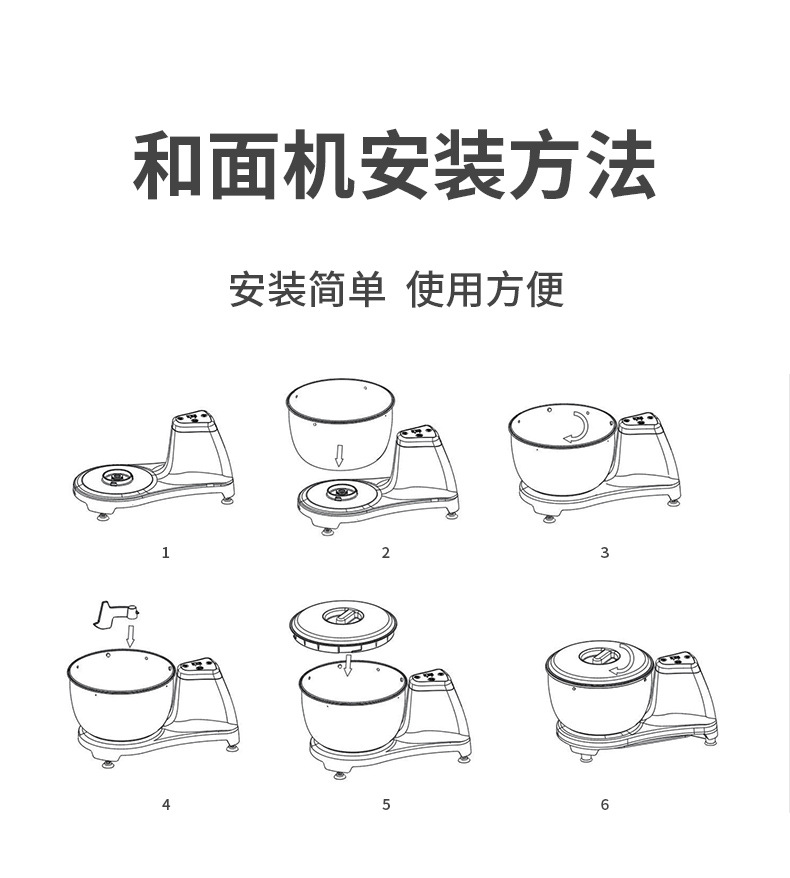 和面机安装方法

安装简单 使用方便

1

2

3

4

5

6