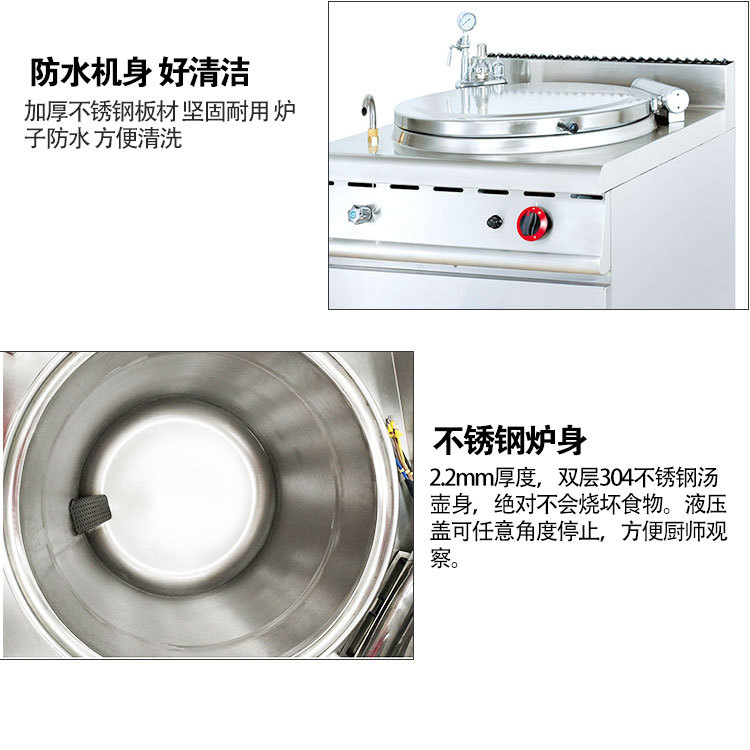 防水机身 好清洁

加厚不锈钢板材 坚固耐用 炉子防水 方便清洗

不锈钢炉身

2.2mm厚度，双层304不锈钢汤壶身，绝对不会烧坏食物。液压盖可任意角度停止，方便厨师观察。