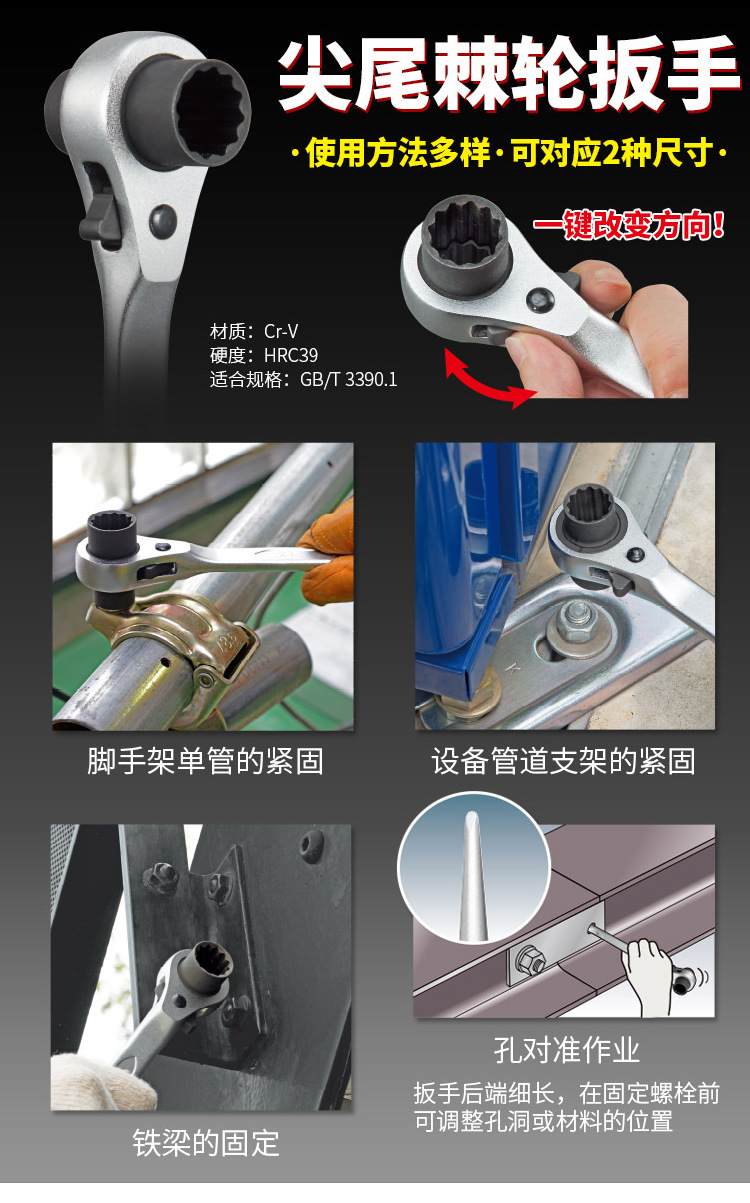 尖尾棘轮扳手

·使用方法多样·可对应2种尺寸·

一键改变方向!

材质：Cr-V
硬度：HRC39
适合规格：GB/T 3390.1

脚手架单管的紧固

设备管道支架的紧固

铁梁的固定

孔对准作业

扳手后端细长，在固定螺栓前可调整孔洞或材料的位置