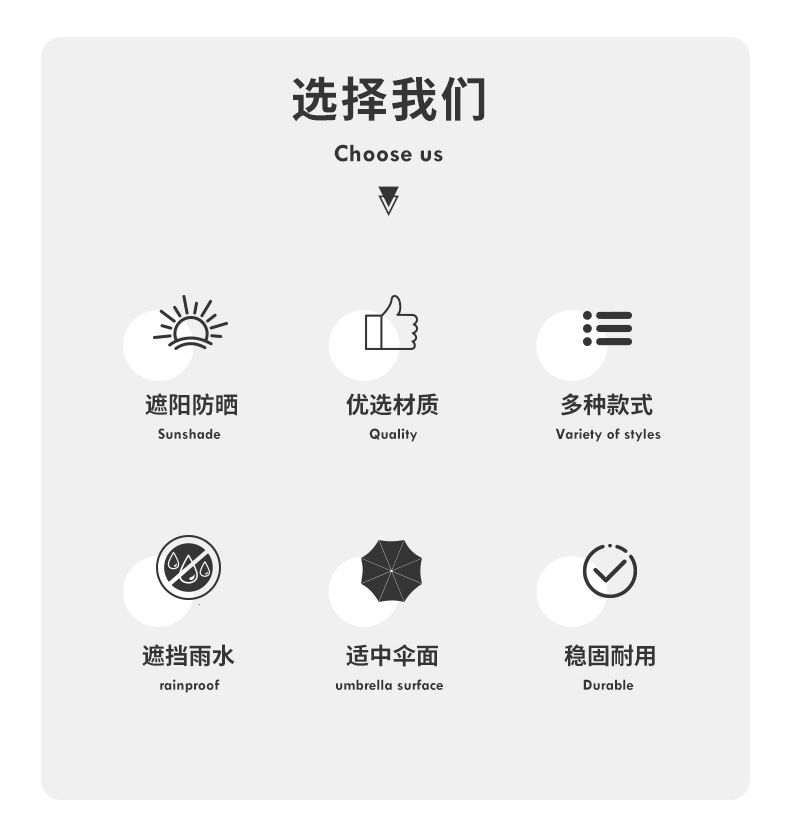 选择我们

Choose us

遮阳防晒
Sunshade

优选材质
Quality

多种款式
Variety of styles

遮挡雨水
rainproof

适中伞面
umbrella surface

稳固耐用
Durable