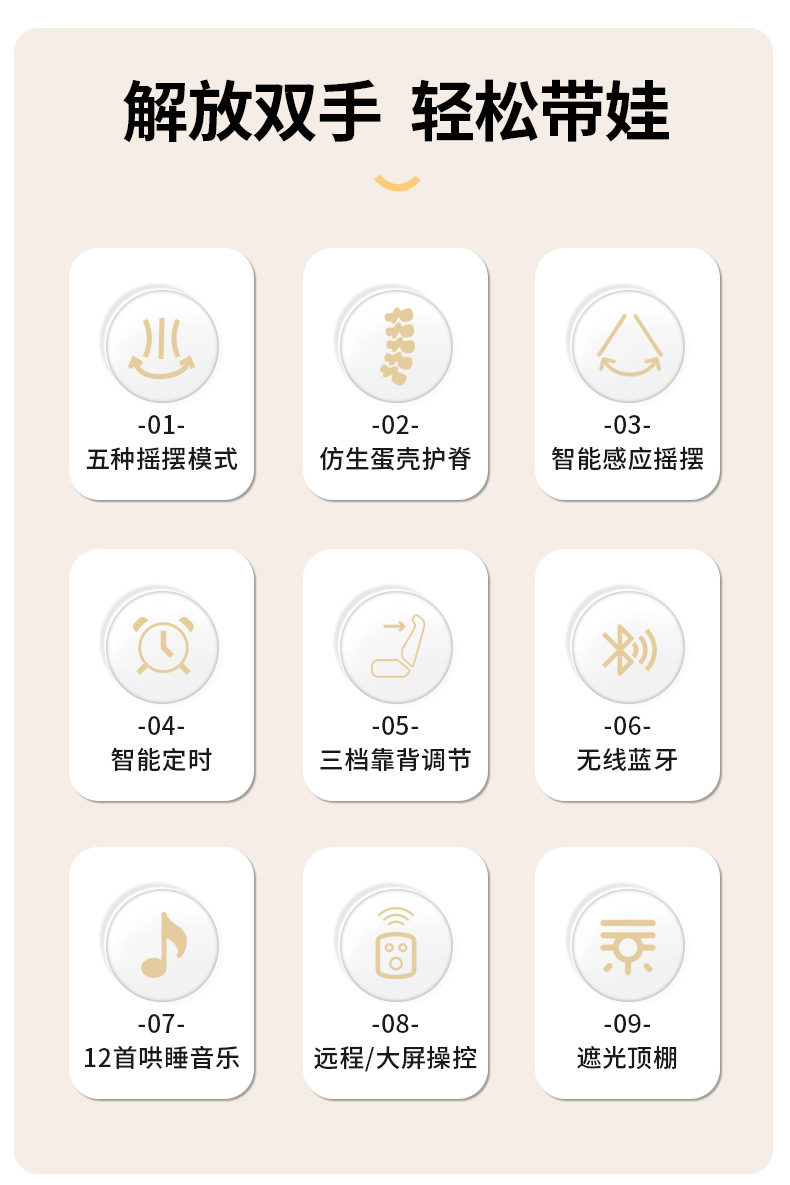 解放双手 轻松带娃

-01-
五种摇摆模式

-02-
仿生蛋壳护脊

-03-
智能感应摇摆

-04-
智能定时

-05-
三档靠背调节

-06-
无线蓝牙

-07-
12首哄睡音乐

-08-
远程/大屏操控

-09-
遮光顶棚