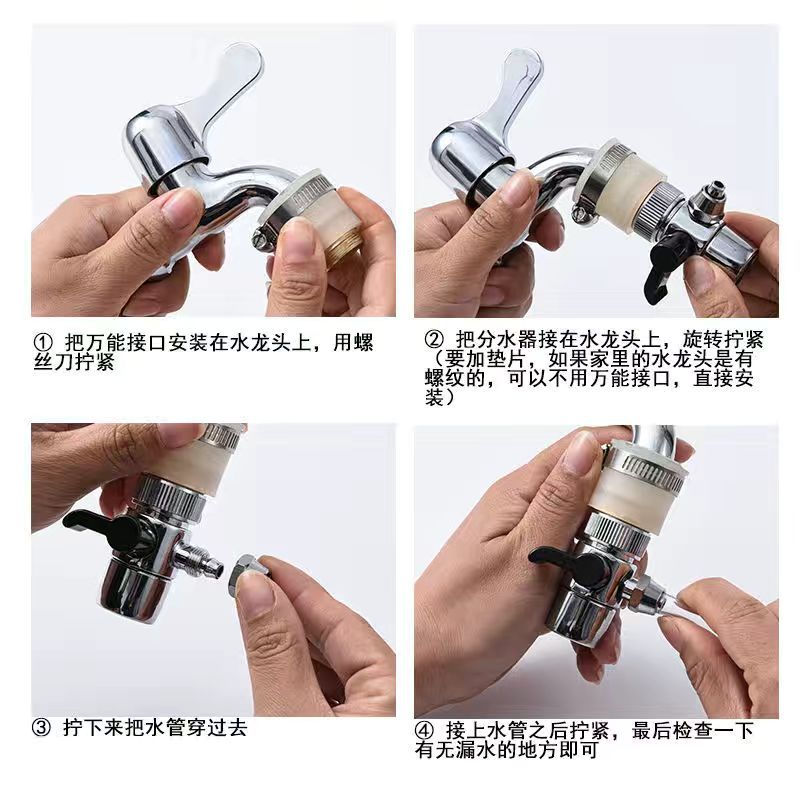 ① 把万能接口安装在水龙头上，用螺丝刀拧紧

② 把分水器接在水龙头上，旋转拧紧（要加垫片，如果家里的水龙头是有螺纹的，可以不用万能接口，直接安装）

③ 拧下来把水管穿过去

④ 接上水管之后拧紧，最后检查一下有无漏水的地方即可