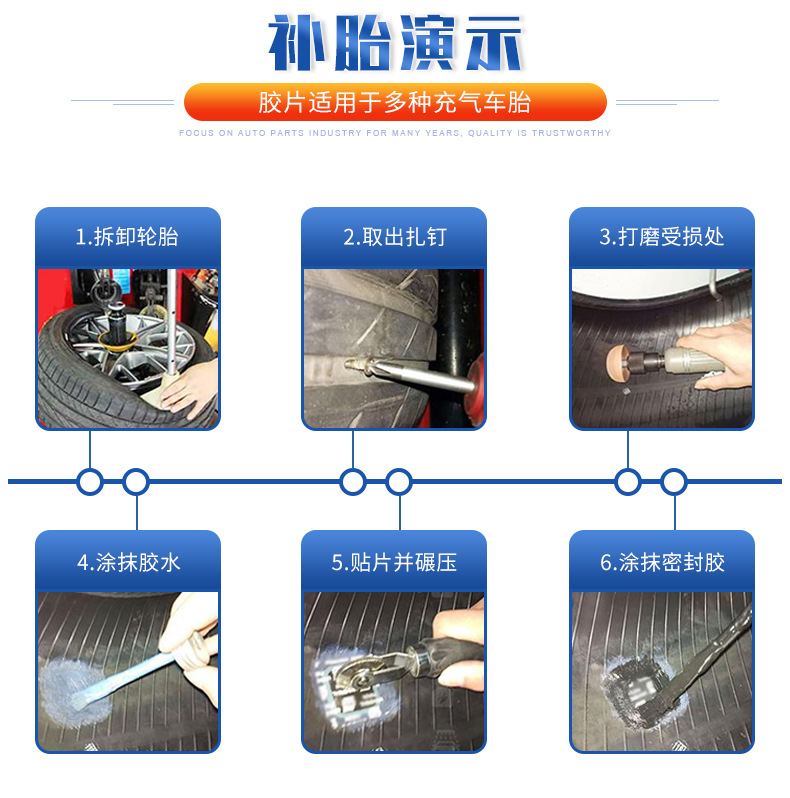 补胎演示

胶片适用于多种充气车胎

FOCUS ON AUTO PARTS INDUSTRY FOR MANY YEARS, QUALITY IS TRUSTWORTHY

1.拆卸轮胎

2.取出扎钉

3.打磨受损处

4.涂抹胶水

5.贴片并碾压

6.涂抹密封胶