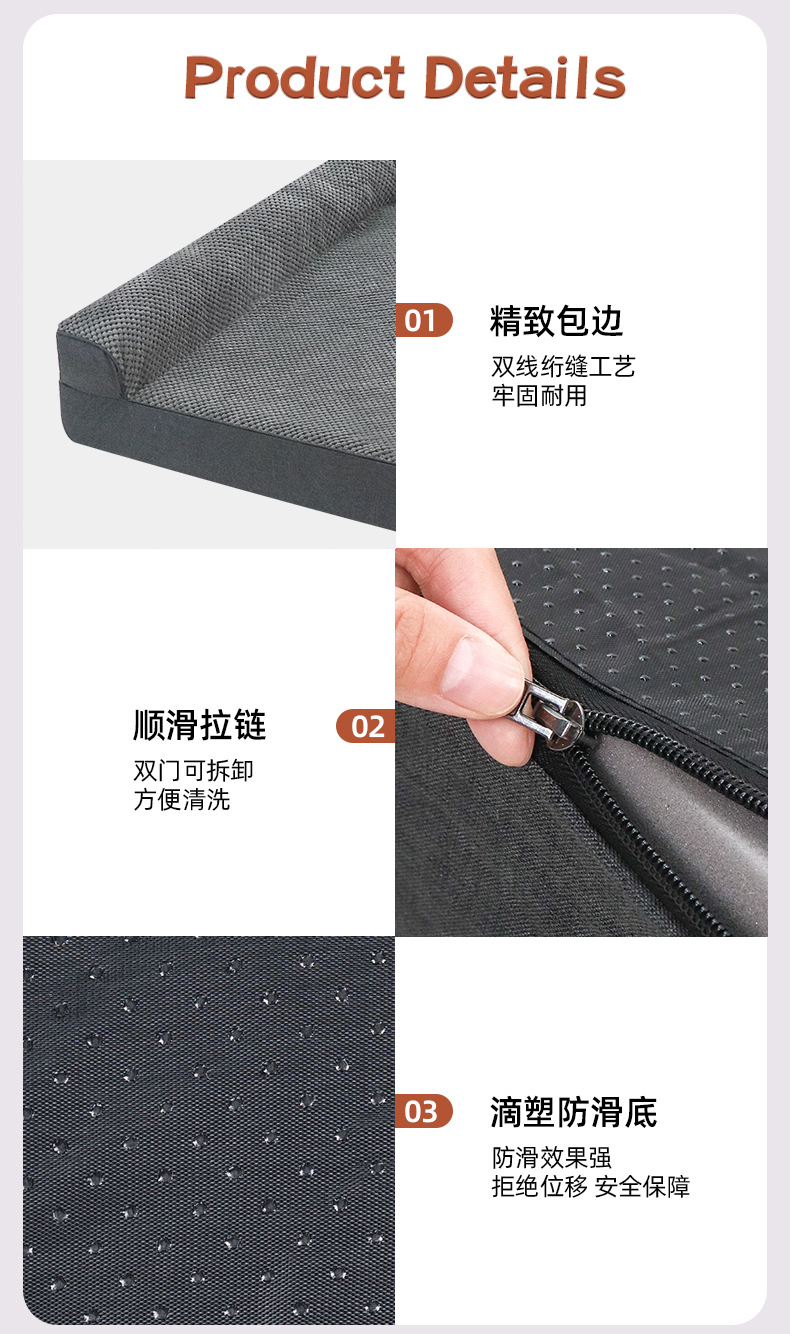 Product Details

01

精致包边

双线绗缝工艺
牢固耐用

顺滑拉链

双门可拆卸
方便清洗

02

03

滴塑防滑底

防滑效果强
拒绝位移 安全保障