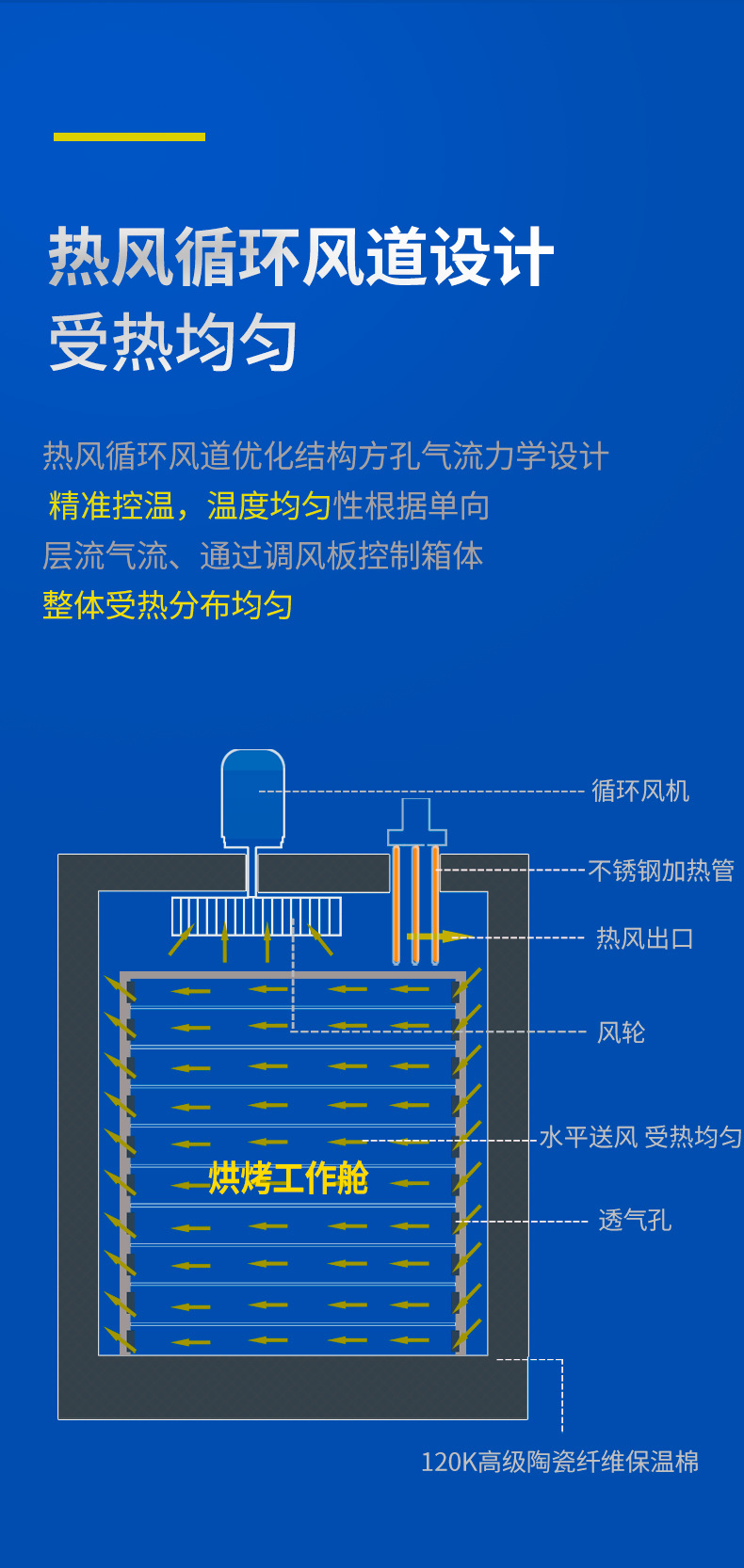 热风循环风道设计
受热均匀

热风循环风道优化结构方孔气流力学设计
精准控温，温度均匀性根据单向
层流气流、通过调风板控制箱体
整体受热分布均匀

循环风机
不锈钢加热管
热风出口
风轮
水平送风 受热均匀
烘烤工作舱
透气孔
120K高级陶瓷纤维保温棉