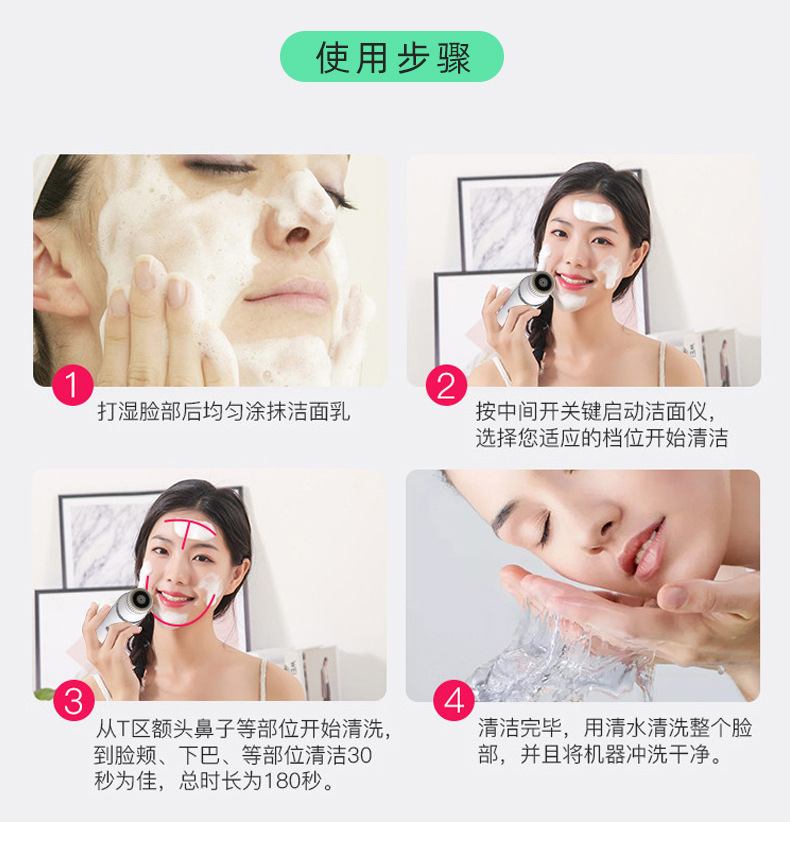 使用步骤

1
打湿脸部后均匀涂抹洁面乳

2
按中间开关键启动洁面仪，选择您适应的档位开始清洁

3
从T区额头鼻子等部位开始清洗，到脸颊、下巴、等部位清洁30秒为佳，总时长为180秒。

4
清洁完毕，用清水清洗整个脸部，并且将机器冲洗干净。