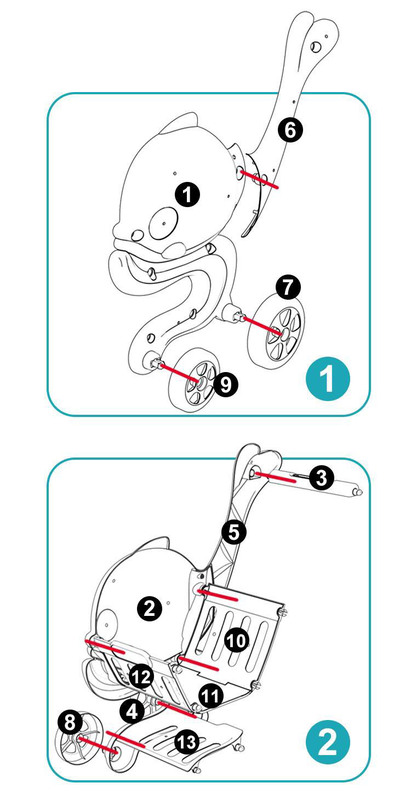 6
1
7
9
1
3
5
2
10
12
11
4
8
13
2