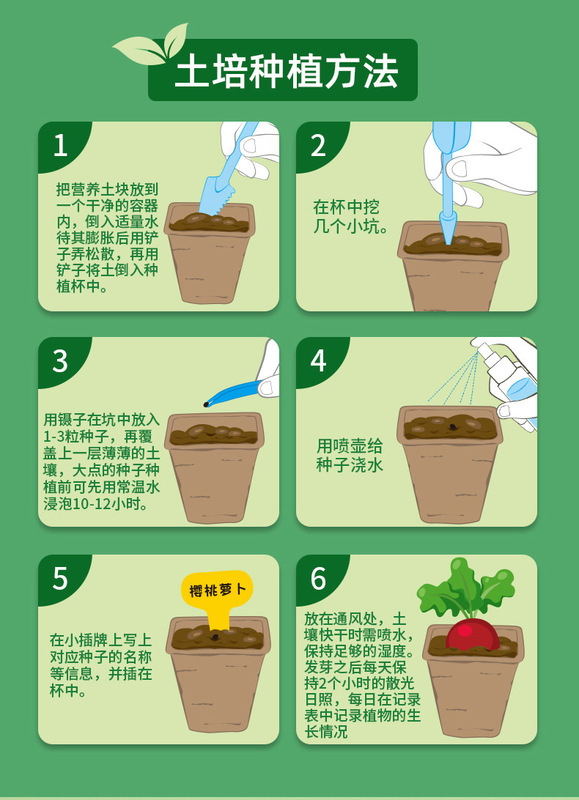 土培种植方法

1
把营养土块放到一个干净的容器内，倒入适量水待其膨胀后用铲子弄松散，再用铲子将土倒入种植杯中。

2
在杯中挖几个小坑。

3
用镊子在坑中放入1-3粒种子，再覆盖上一层薄薄的土壤，大点的种子种植前可先用常温水浸泡10-12小时。

4
用喷壶给种子浇水

5
樱桃萝卜
在小插牌上写上对应种子的名称等信息，并插在杯中。

6
放在通风处，土壤快干时需喷水，保持足够的湿度。发芽之后每天保持2个小时的散光日照，每日在记录表中记录植物的生长情况