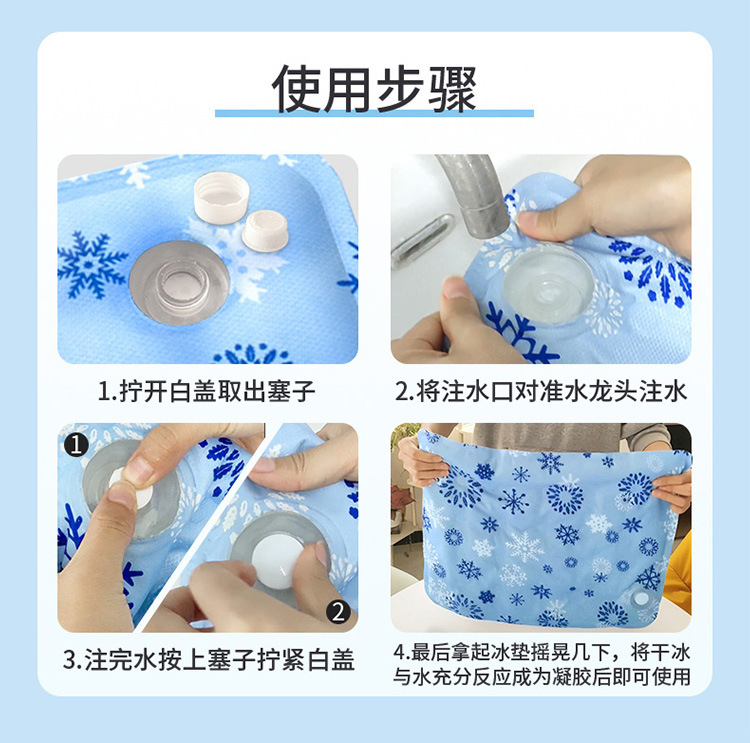 使用步骤

1.拧开白盖取出塞子

2.将注水口对准水龙头注水

1

2

3.注完水按上塞子拧紧白盖

4.最后拿起冰垫摇晃几下，将干冰与水充分反应成为凝胶后即可使用