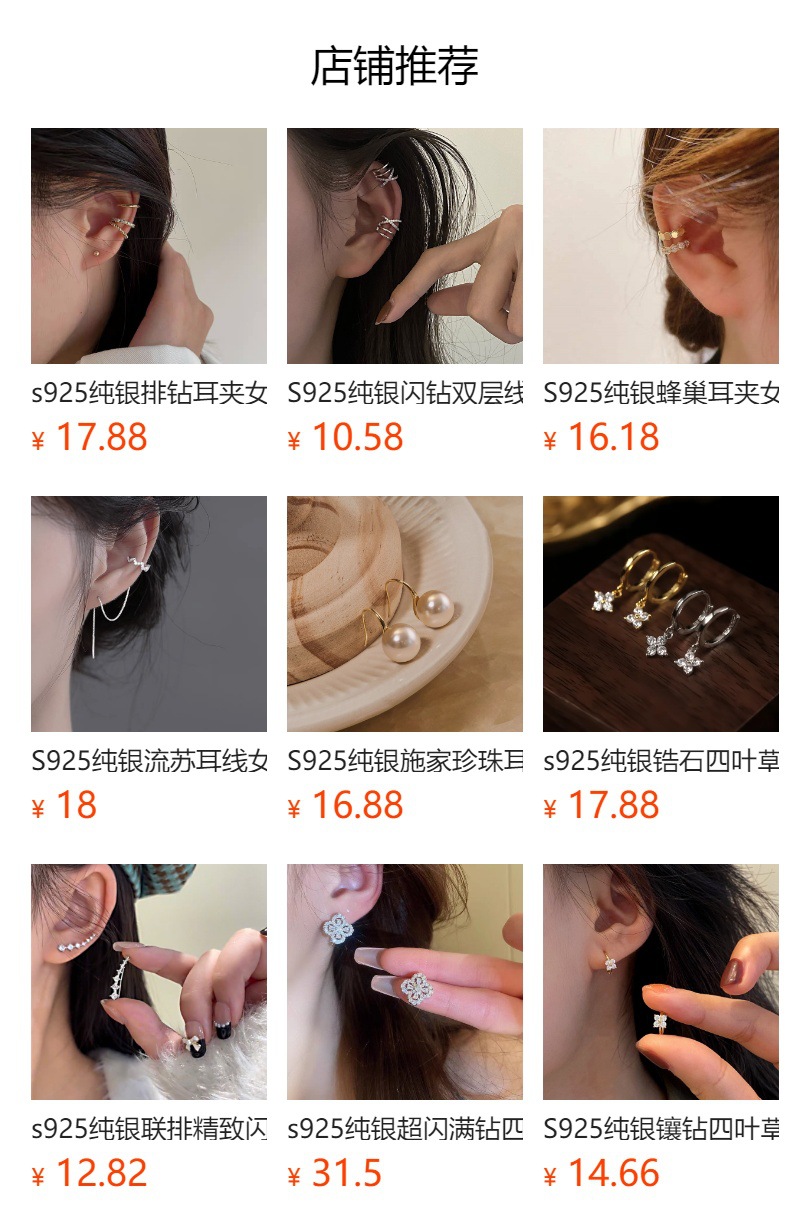 店铺推荐

s925纯银排钻耳夹女
¥ 17.88

S925纯银闪钻双层线
¥ 10.58

S925纯银蜂巢耳夹女
¥ 16.18

S925纯银流苏耳线女
¥ 18

S925纯银施家珍珠耳
¥ 16.88

s925纯银锆石四叶草
¥ 17.88

s925纯银联排精致闪
¥ 12.82

s925纯银超闪满钻四
¥ 31.5

S925纯银镶钻四叶草
¥ 14.66