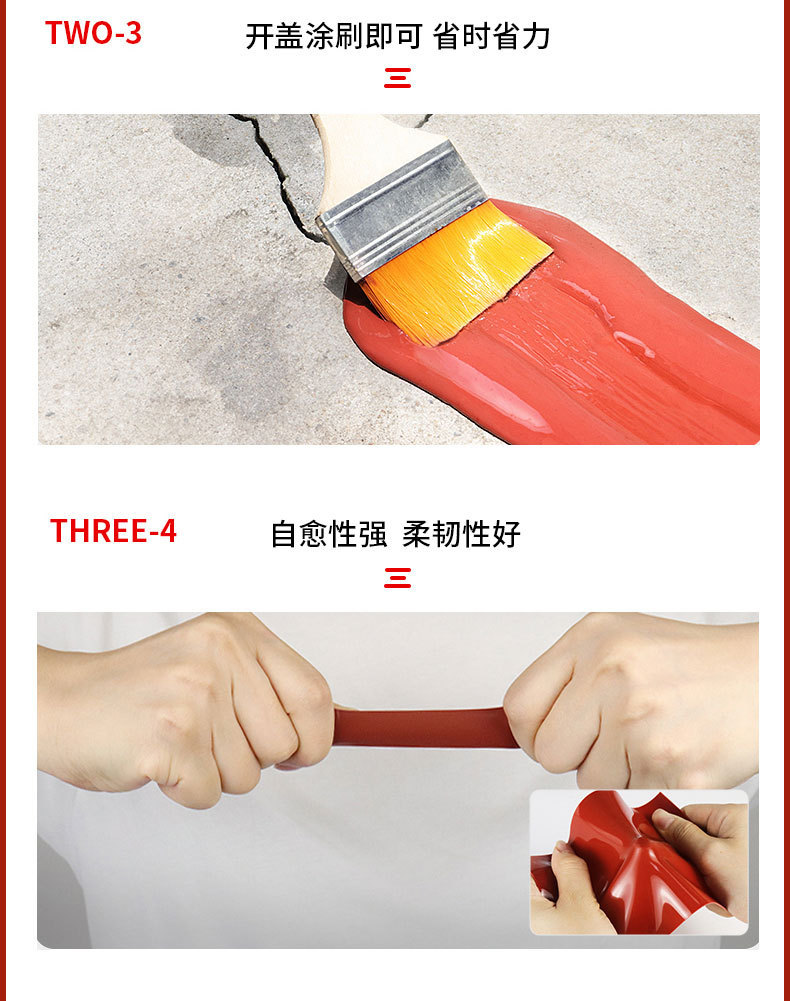 TWO-3

开盖涂刷即可 省时省力

THREE-4

自愈性强 柔韧性好