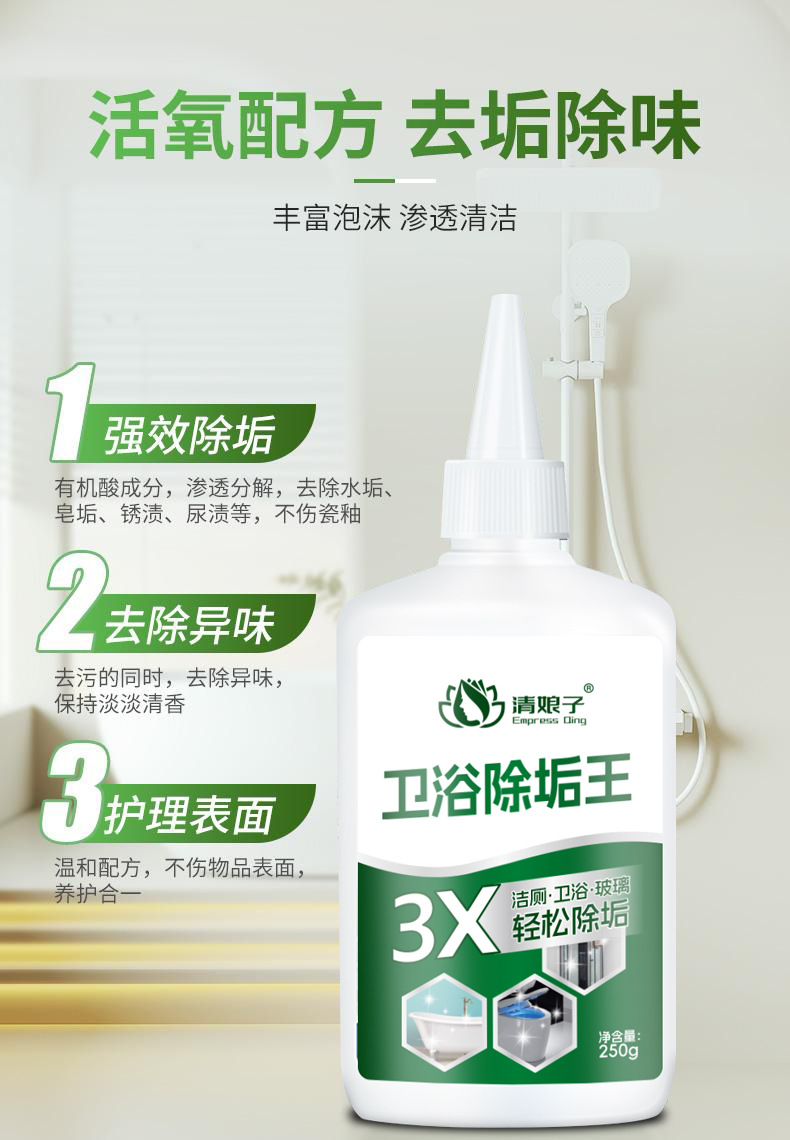 活氧配方 去垢除味

丰富泡沫 渗透清洁

1 强效除垢

有机酸成分，渗透分解，去除水垢、皂垢、锈渍、尿渍等，不伤瓷釉

2 去除异味

去污的同时，去除异味，保持淡淡清香

3 护理表面

温和配方，不伤物品表面，养护合一

清娘子®
Empress Qing

卫浴除垢王

3X 洁厕·卫浴·玻璃
轻松除垢

净含量：
250g