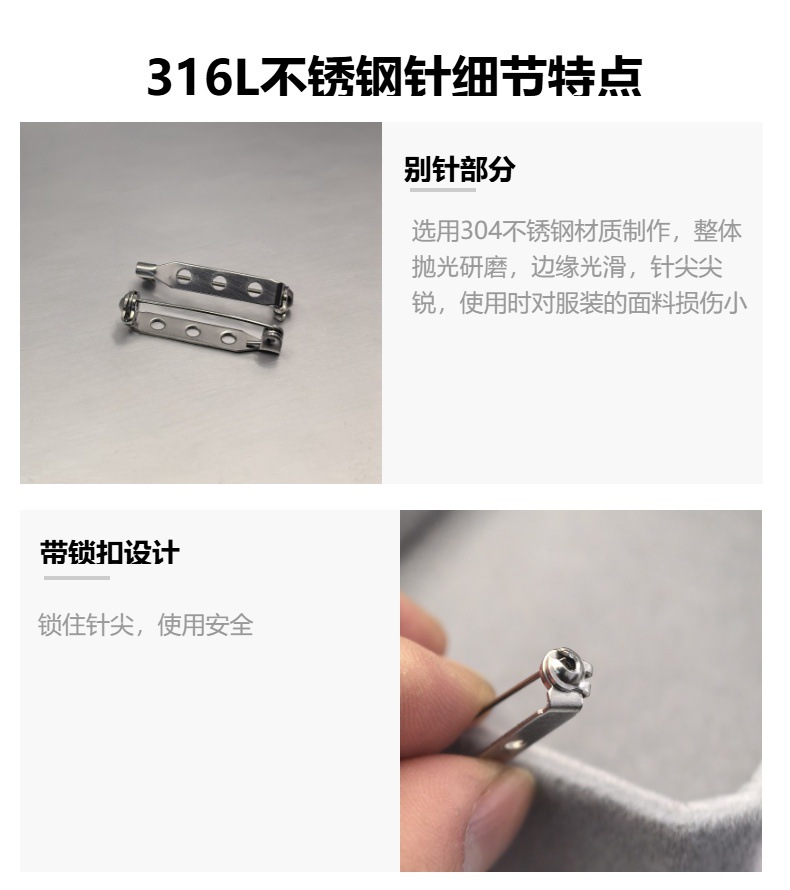 316L不锈钢针细节特点

别针部分

选用304不锈钢材质制作，整体抛光研磨，边缘光滑，针尖尖锐，使用时对服装的面料损伤小

带锁扣设计

锁住针尖，使用安全