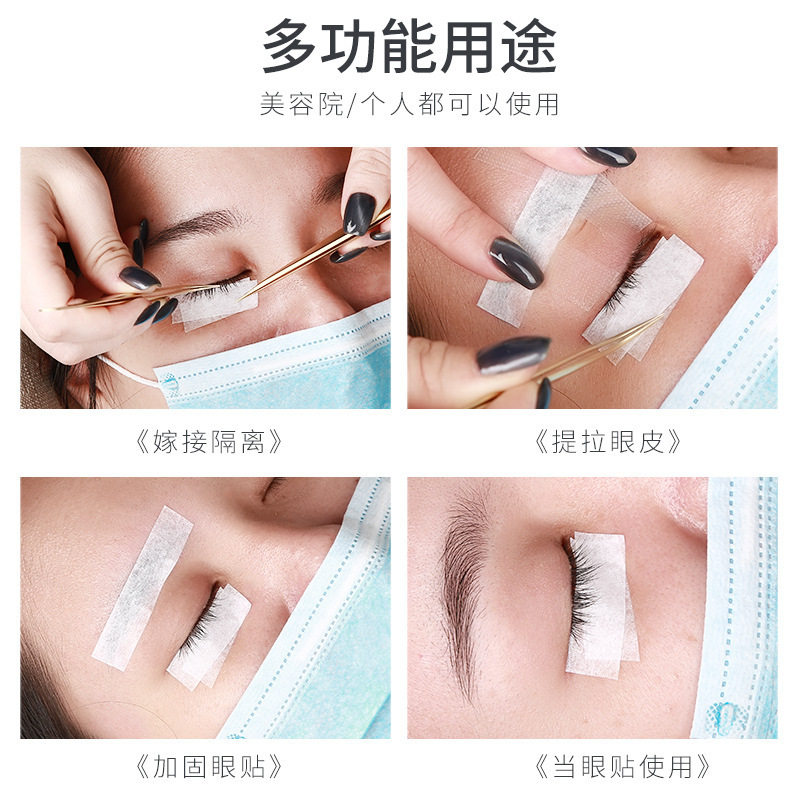 多功能用途

美容院/个人都可以使用

《嫁接隔离》

《提拉眼皮》

《加固眼贴》

《当眼贴使用》