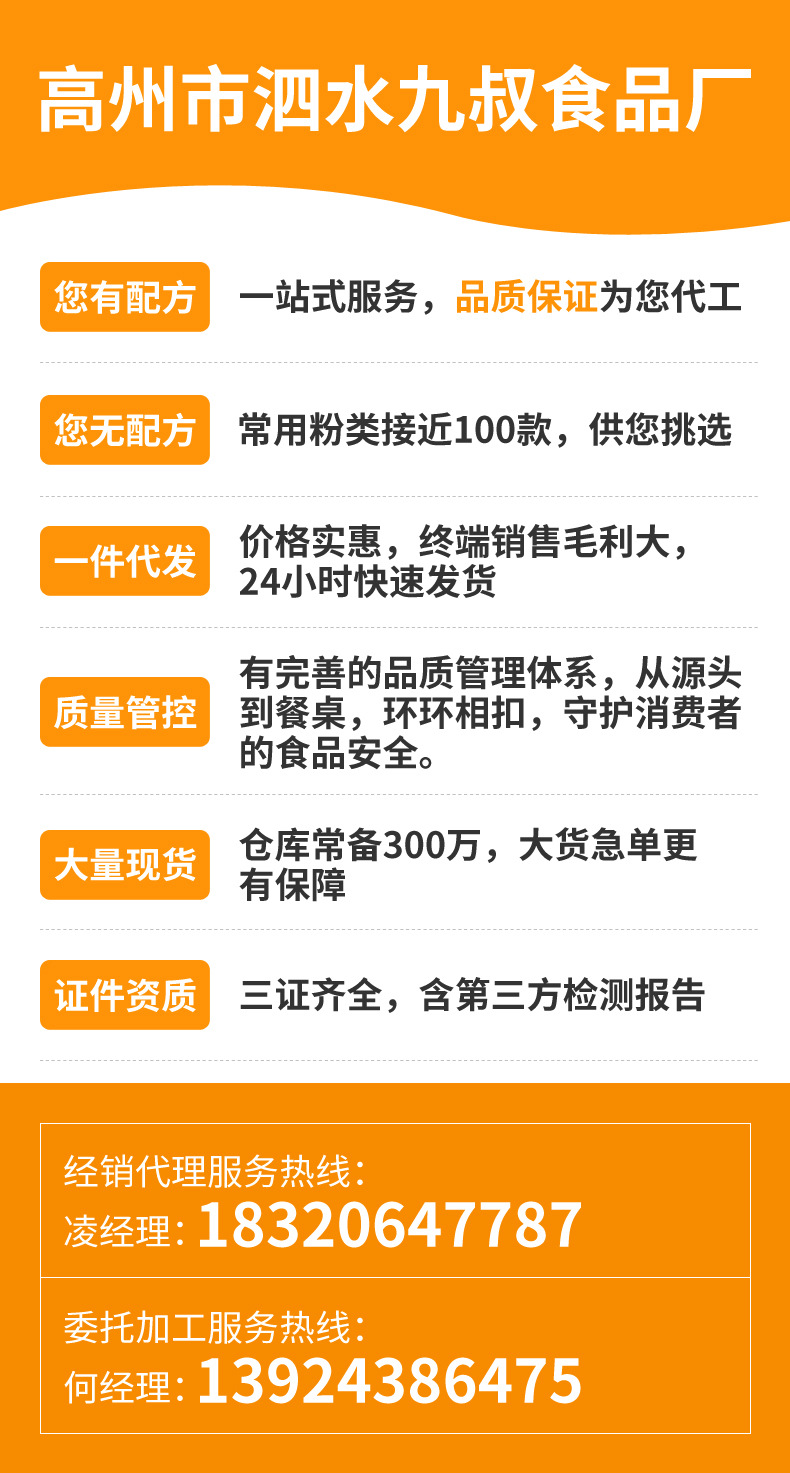 高州市泗水九叔食品厂

您有配方 一站式服务，品质保证为您代工

您无配方 常用粉类接近100款，供您挑选

一件代发 价格实惠，终端销售毛利大，24小时快速发货

质量管控 有完善的品质管理体系，从源头到餐桌，环环相扣，守护消费者的食品安全。

大量现货 仓库常备300万，大货急单更有保障

证件资质 三证齐全，含第三方检测报告

经销代理服务热线：
凌经理：18320647787

委托加工服务热线：
何经理：13924386475