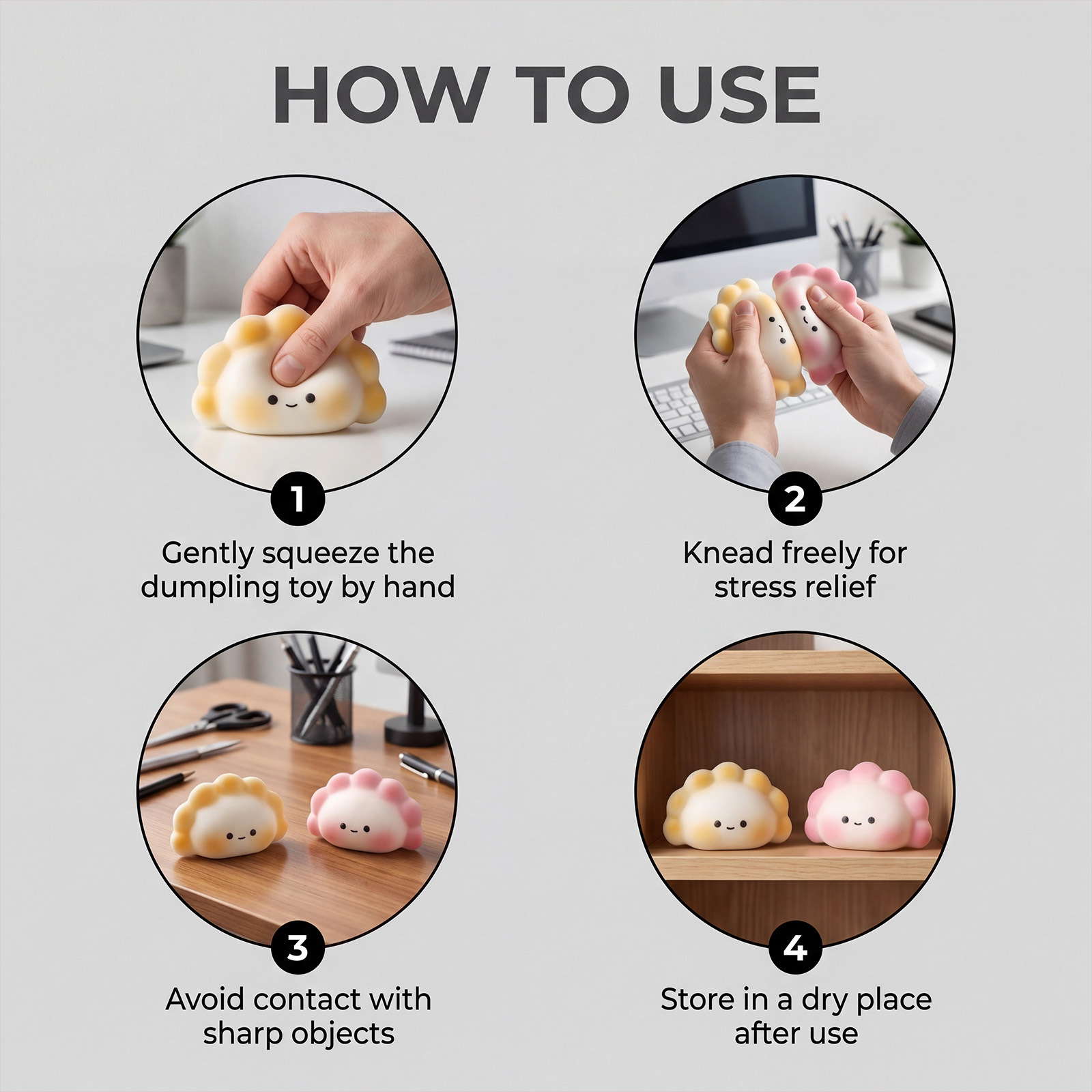 HOW TO USE

1
Gently squeeze the dumpling toy by hand

2
Knead freely for stress relief

3
Avoid contact with sharp objects

4
Store in a dry place after use