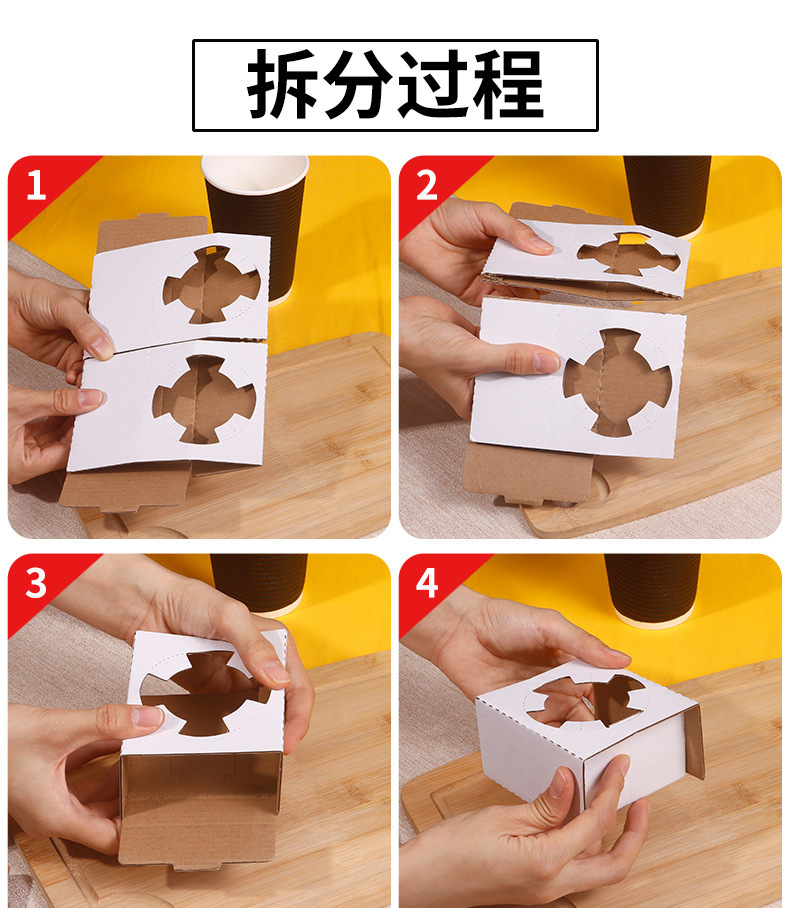 拆分过程

1

2

3

4