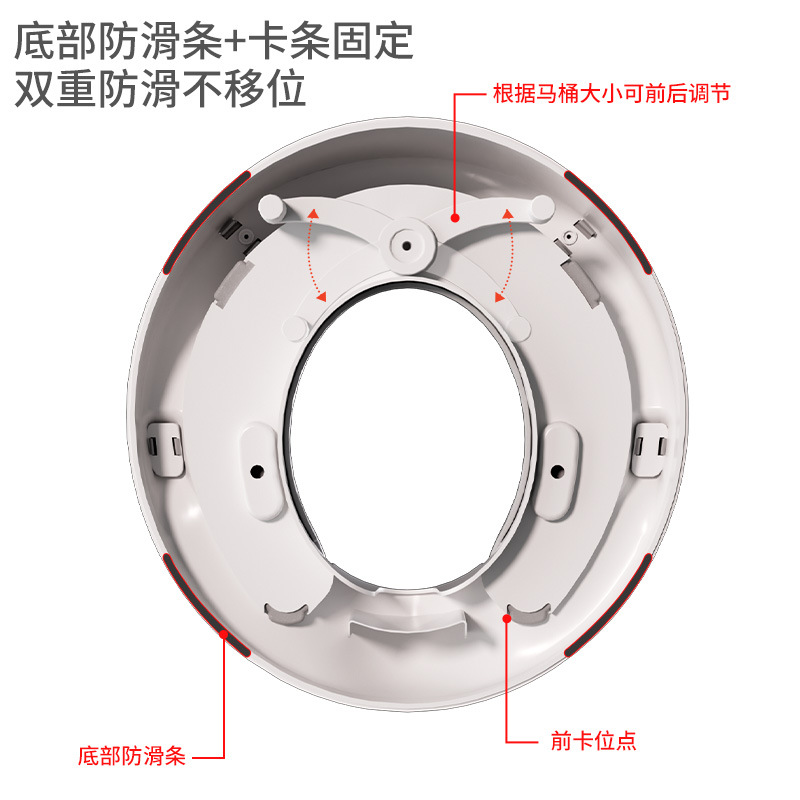 底部防滑条+卡条固定
双重防滑不移位

根据马桶大小可前后调节

底部防滑条

前卡位点