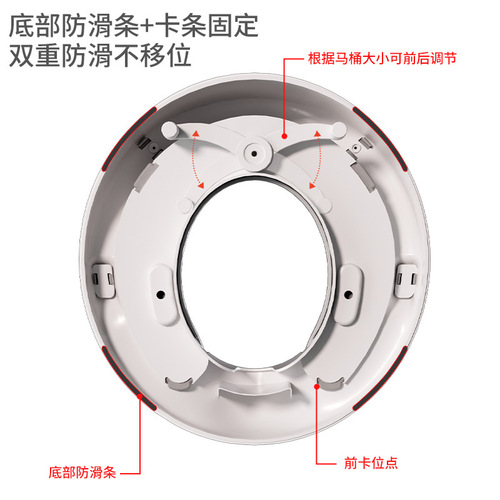 底部防滑条+卡条固定
双重防滑不移位

根据马桶大小可前后调节

底部防滑条

前卡位点