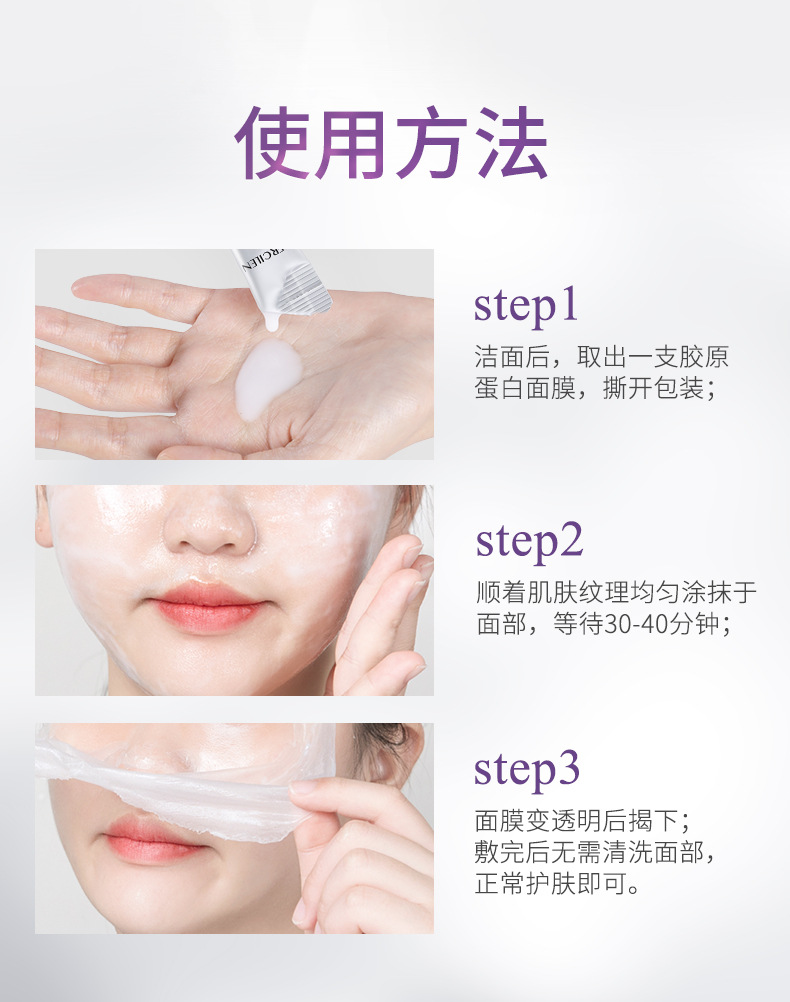 使用方法

step1
洁面后，取出一支胶原蛋白面膜，撕开包装；

step2
顺着肌肤纹理均匀涂抹于面部，等待30-40分钟；

step3
面膜变透明后揭下；敷完后无需清洗面部，正常护肤即可。