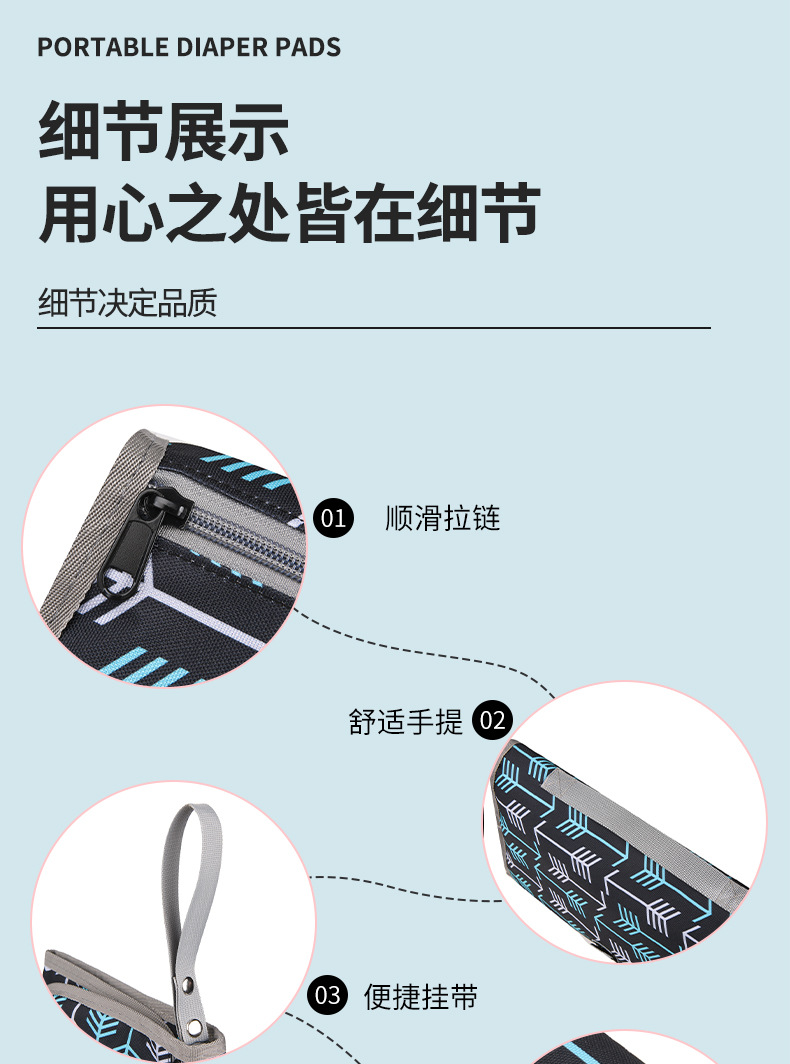 PORTABLE DIAPER PADS

细节展示
用心之处皆在细节

细节决定品质

01 顺滑拉链

舒适手提 02

03 便捷挂带