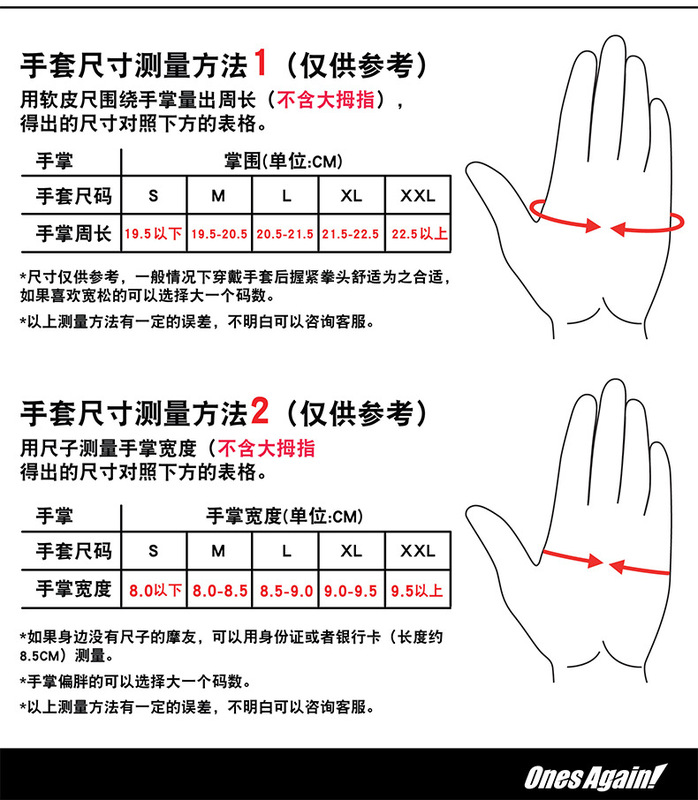 手套尺寸测量方法1（仅供参考）
用软皮尺围绕手掌量出周长（不含大拇指），得出的尺寸对照下方的表格。

| 手掌 | 掌围(单位:CM) | | | | |
|---|---|---|---|---|---|
| 手套尺码 | S | M | L | XL | XXL |
| 手掌周长 | 19.5以下 | 19.5-20.5 | 20.5-21.5 | 21.5-22.5 | 22.5以上 |

*尺寸仅供参考，一般情况下穿戴手套后握紧拳头舒适为之合适，如果喜欢宽松的可以选择大一个码数。
*以上测量方法有一定的误差，不明白可以咨询客服。

手套尺寸测量方法2（仅供参考）
用尺子测量手掌宽度（不含大拇指
得出的尺寸对照下方的表格。

| 手掌 | 手掌宽度(单位:CM) | | | | |
|---|---|---|---|---|---|
| 手套尺码 | S | M | L | XL | XXL |
| 手掌宽度 | 8.0以下 | 8.0-8.5 | 8.5-9.0 | 9.0-9.5 | 9.5以上 |

*如果身边没有尺子的摩友，可以用身份证或者银行卡（长度约8.5CM）测量。
*手掌偏胖的可以选择大一个码数。
*以上测量方法有一定的误差，不明白可以咨询客服。

Ones Again!