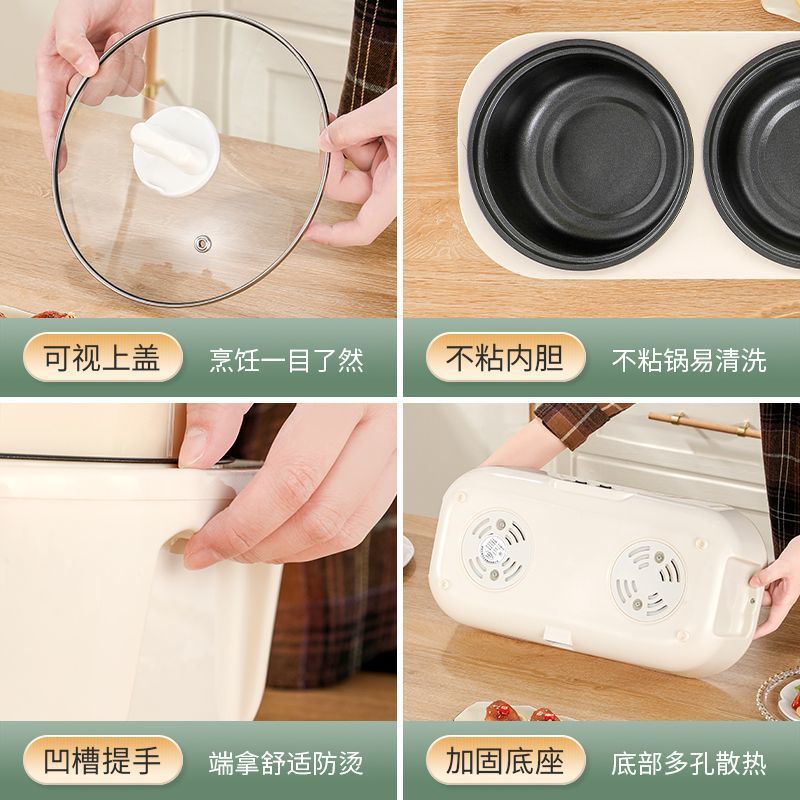 可视上盖 烹饪一目了然

不粘内胆 不粘锅易清洗

凹槽提手 端拿舒适防烫

加固底座 底部多孔散热