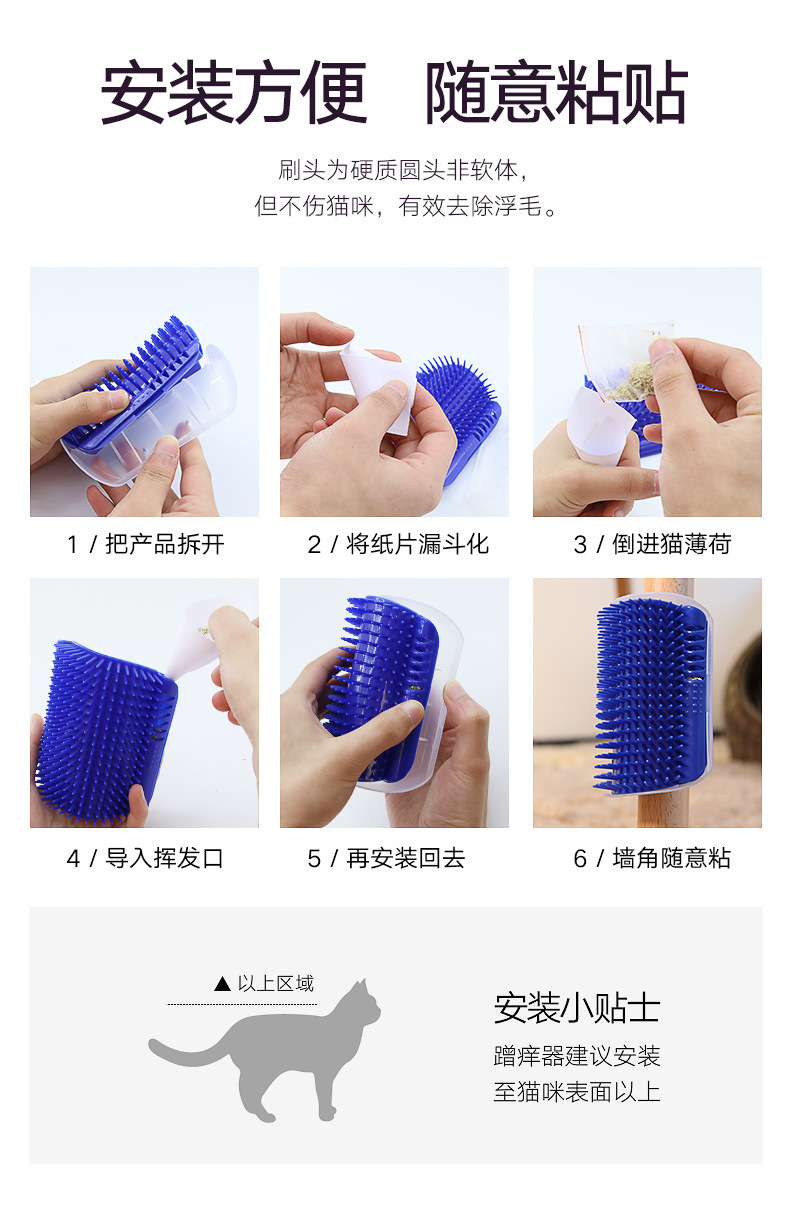 安装方便 随意粘贴

刷头为硬质圆头非软体，
但不伤猫咪，有效去除浮毛。

1 / 把产品拆开

2 / 将纸片漏斗化

3 / 倒进猫薄荷

4 / 导入挥发口

5 / 再安装回去

6 / 墙角随意粘

▲ 以上区域

安装小贴士
蹭痒器建议安装
至猫咪表面以上