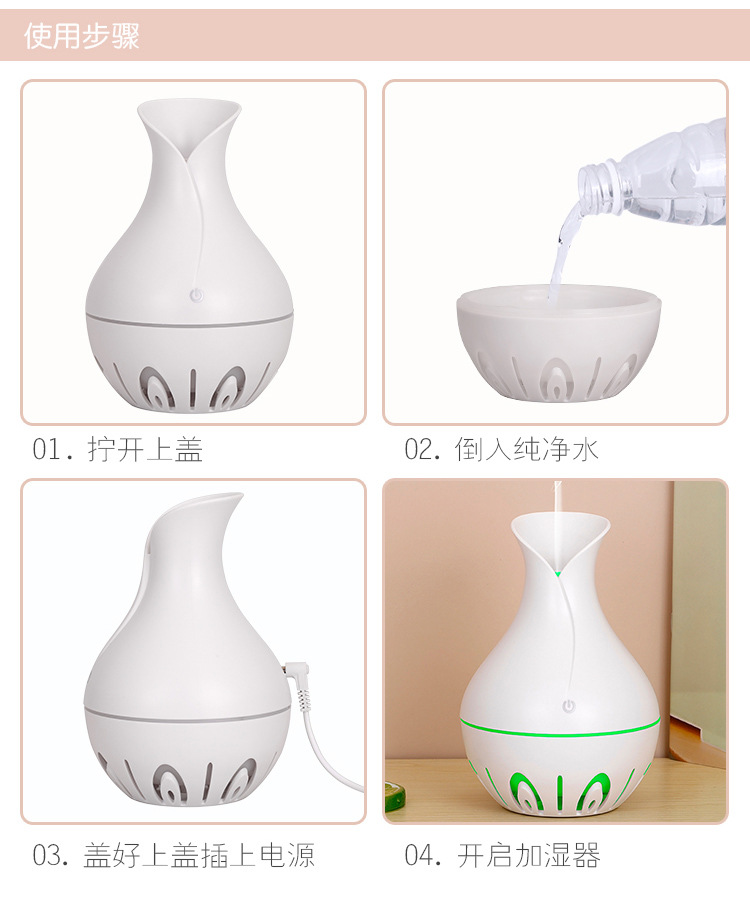 使用步骤

01. 拧开上盖

02. 倒入纯净水

03. 盖好上盖插上电源

04. 开启加湿器