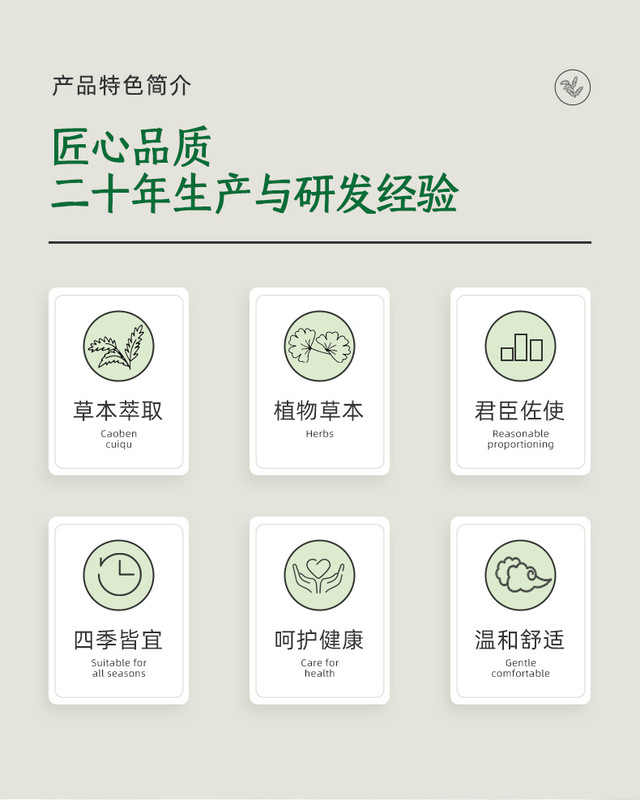 产品特色简介

匠心品质
二十年生产与研发经验

草本萃取
Caoben
cuiqu

植物草本
Herbs

君臣佐使
Reasonable
proportioning

四季皆宜
Suitable for
all seasons

呵护健康
Care for
health

温和舒适
Gentle
comfortable