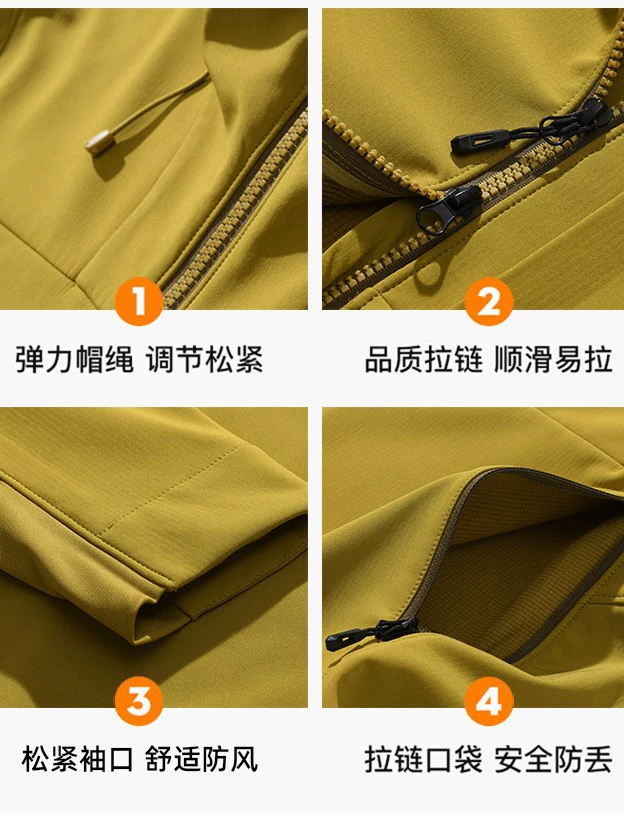 1
弹力帽绳 调节松紧

2
品质拉链 顺滑易拉

3
松紧袖口 舒适防风

4
拉链口袋 安全防丢