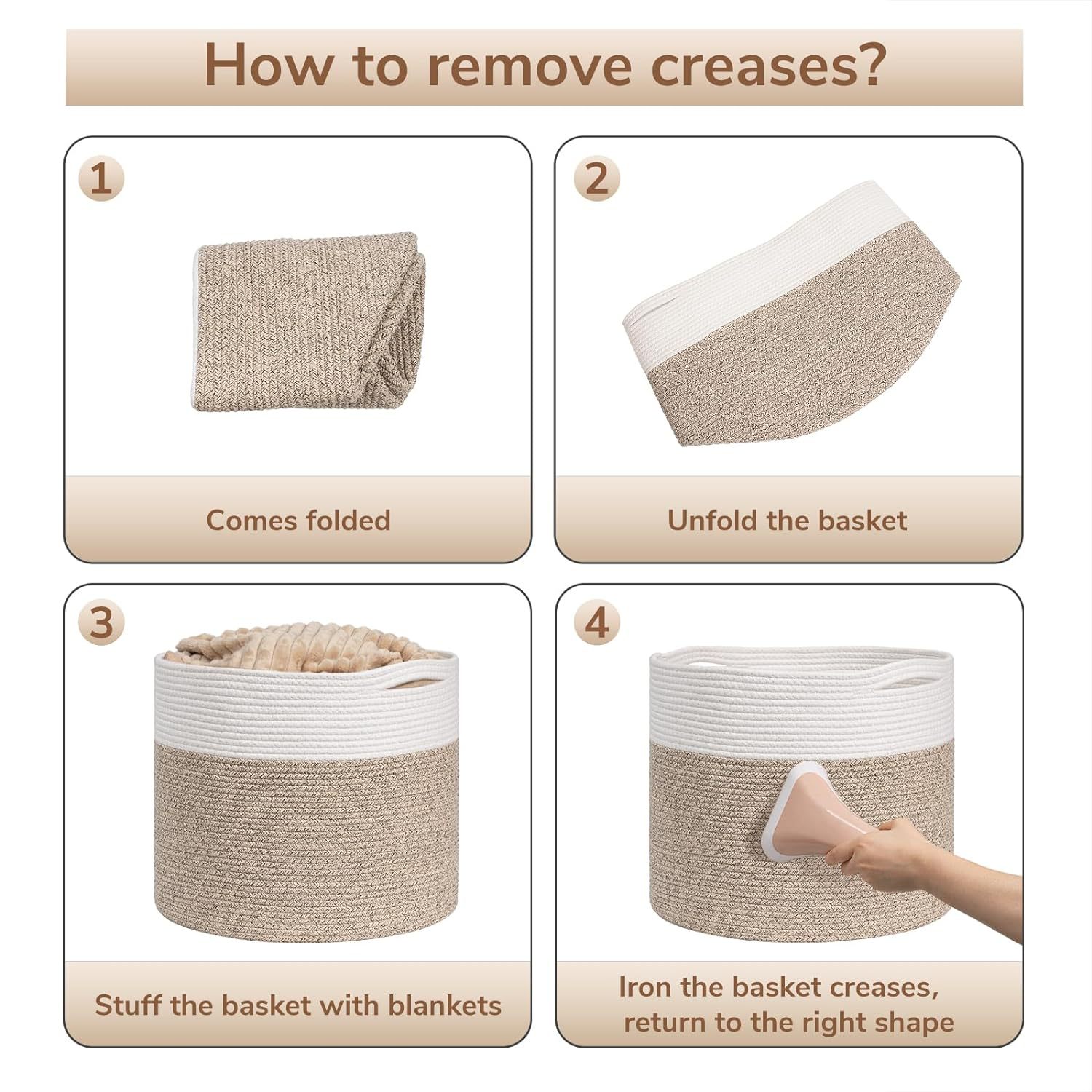 How to remove creases?

1

Comes folded

2

Unfold the basket

3

Stuff the basket with blankets

4

Iron the basket creases, return to the right shape