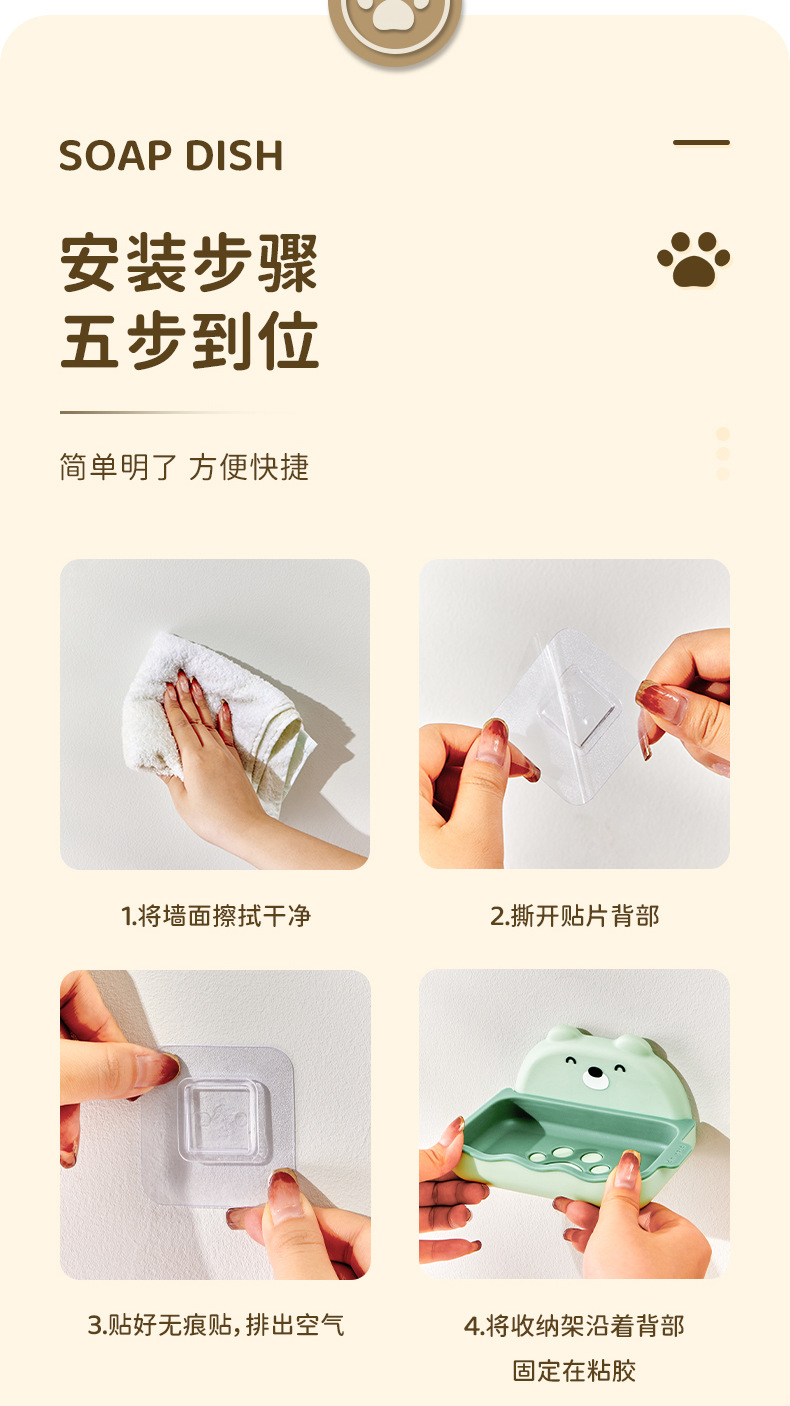 SOAP DISH

安装步骤
五步到位

简单明了 方便快捷

1.将墙面擦拭干净

2.撕开贴片背部

3.贴好无痕贴，排出空气

4.将收纳架沿着背部固定在粘胶